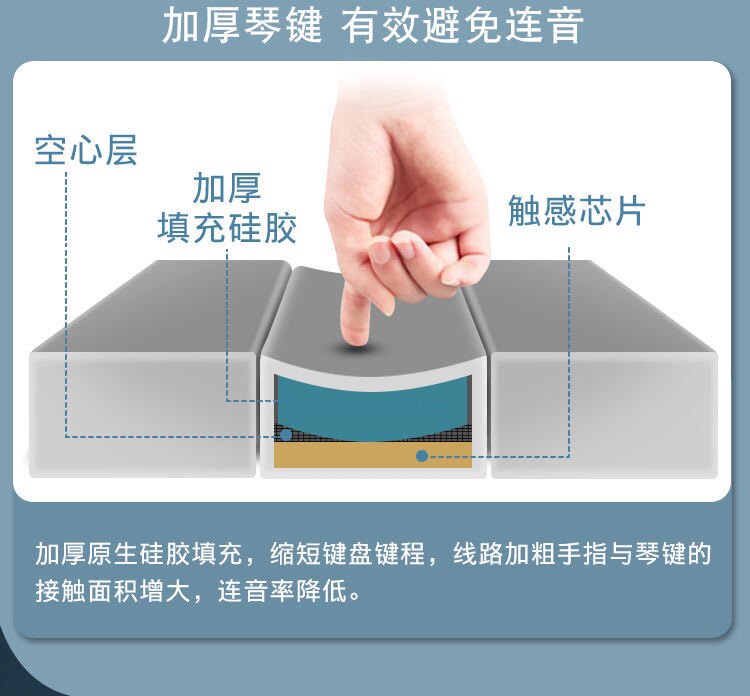 加厚琴键 有效避免连音

空心层

加厚
填充硅胶

触感芯片

加厚原生硅胶填充，缩短键盘键程，线路加粗手指与琴键的接触面积增大，连音率降低。