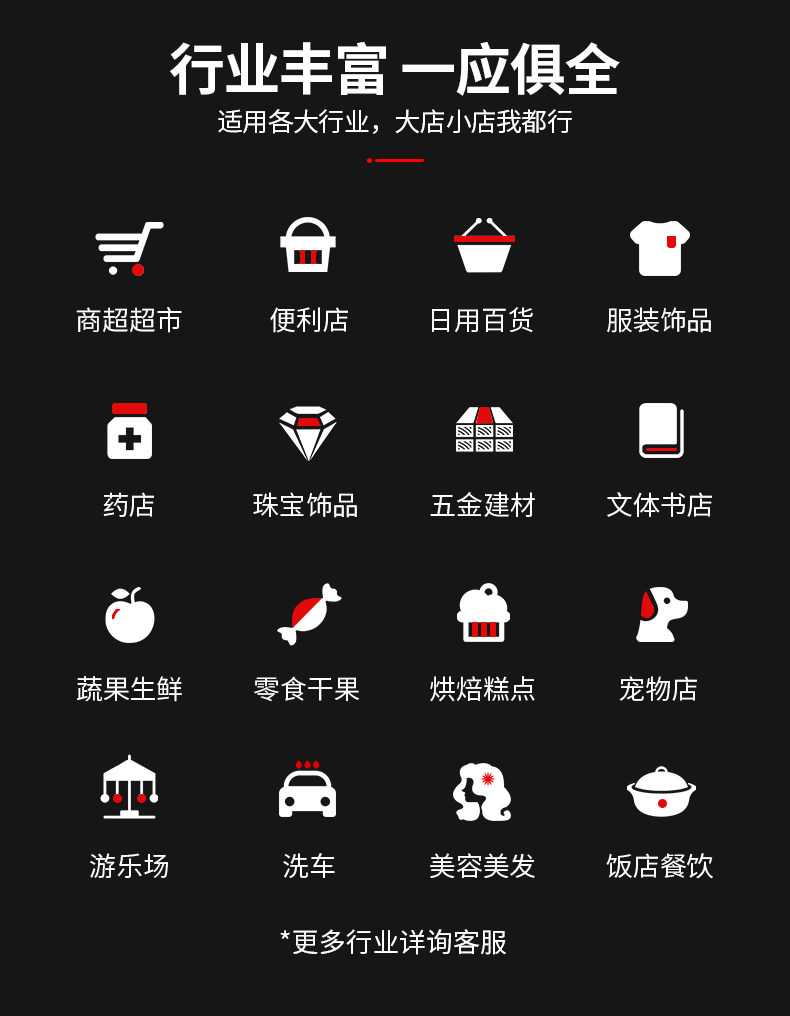 行业丰富 一应俱全

适用各大行业，大店小店我都行

商超超市

便利店

日用百货

服装饰品

药店

珠宝饰品

五金建材

文体书店

蔬果生鲜

零食干果

烘焙糕点

宠物店

游乐场

洗车

美容美发

饭店餐饮

*更多行业详询客服