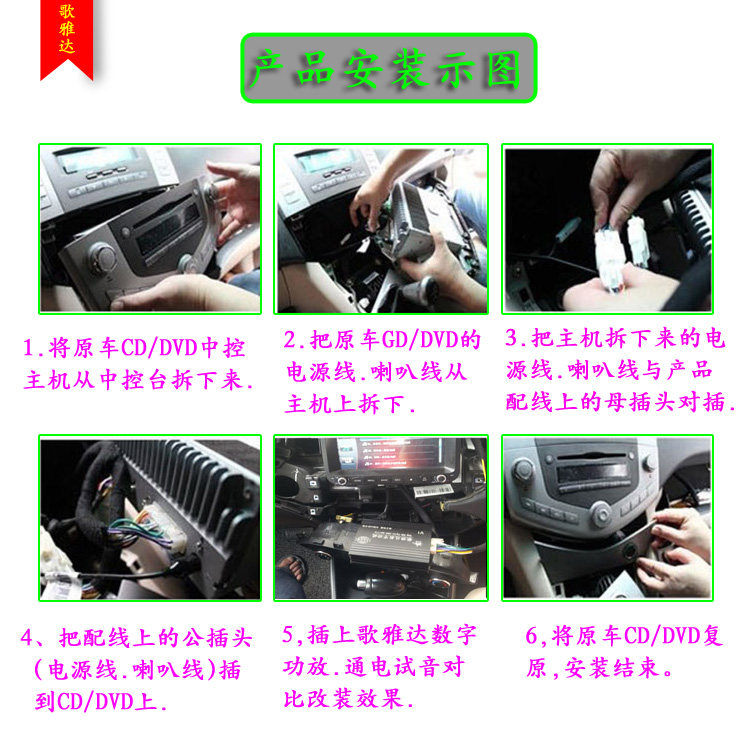 歌雅达

产品安装示图

1.将原车CD/DVD中控主机从中控台拆下来.

2.把原车GD/DVD的电源线.喇叭线从主机上拆下.

3.把主机拆下来的电源线.喇叭线与产品配线上的母插头对插.

4、把配线上的公插头(电源线.喇叭线)插到CD/DVD上.

5,插上歌雅达数字功放.通电试音对比改装效果.

6,将原车CD/DVD复原,安装结束。