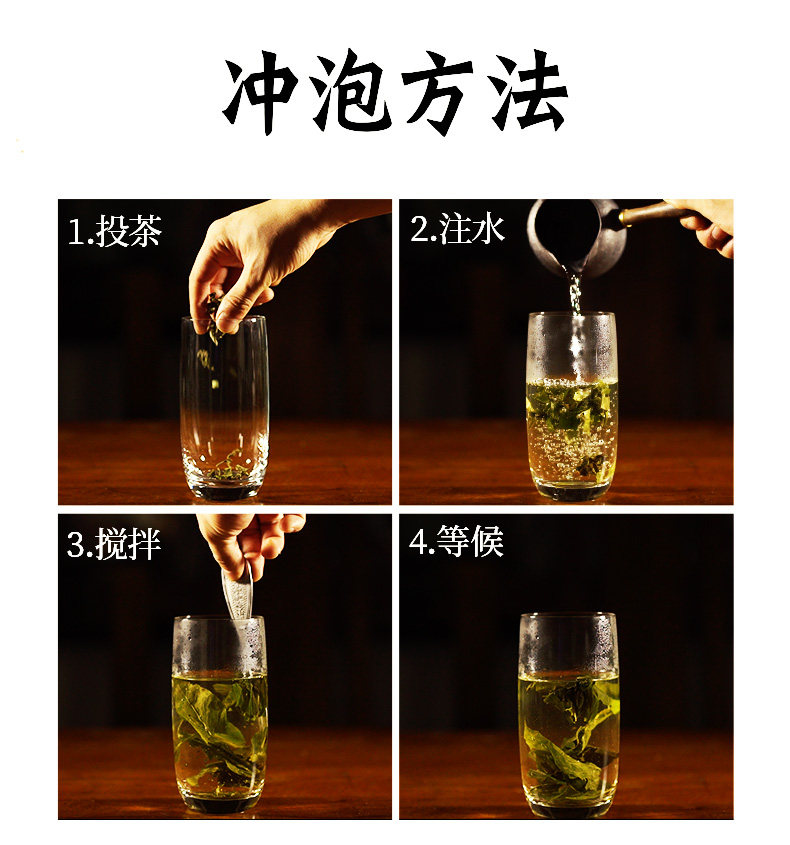 冲泡方法

1.投茶

2.注水

3.搅拌

4.等候