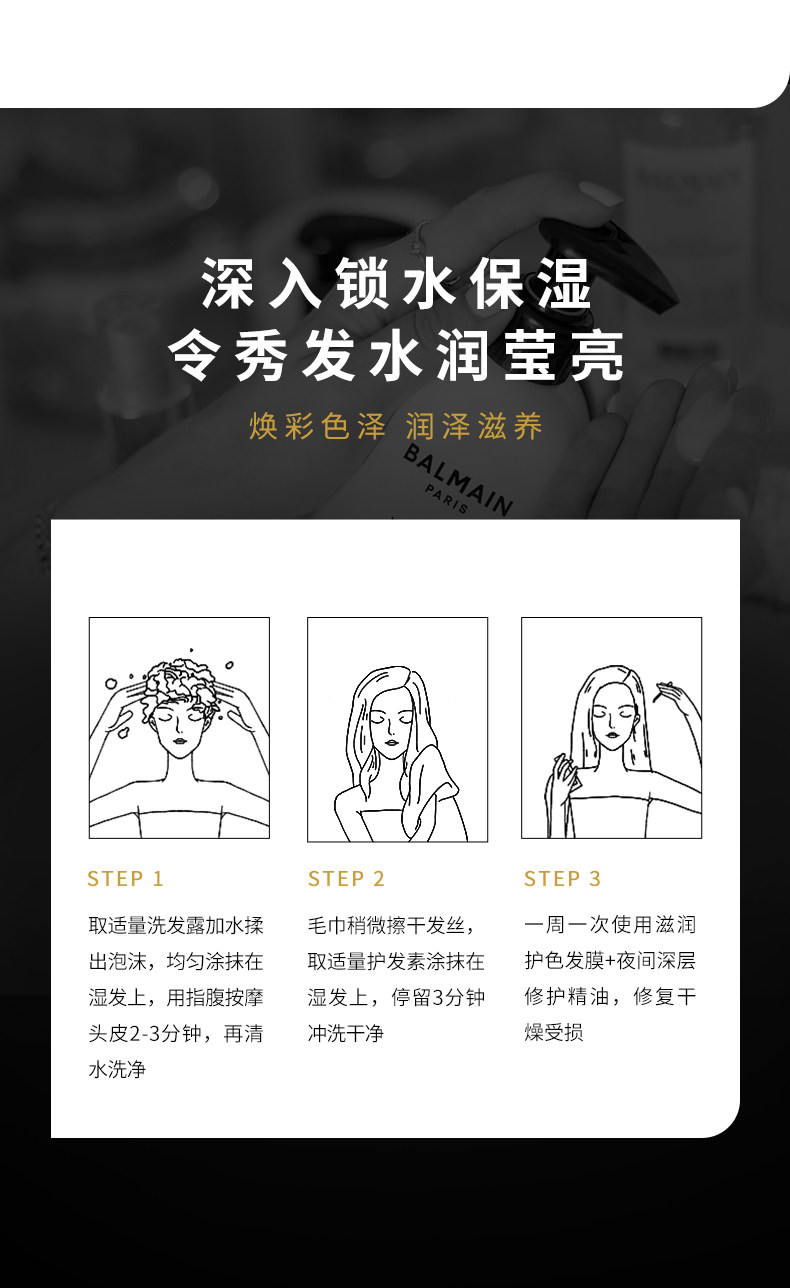 深入锁水保湿
令秀发水润莹亮

焕彩色泽 润泽滋养

BALMAIN
PARIS

STEP 1

取适量洗发露加水揉出泡沫，均匀涂抹在湿发上，用指腹按摩头皮2-3分钟，再清水洗净

STEP 2

毛巾稍微擦干发丝，取适量护发素涂抹在湿发上，停留3分钟冲洗干净

STEP 3

一周一次使用滋润护色发膜+夜间深层修护精油，修复干燥受损