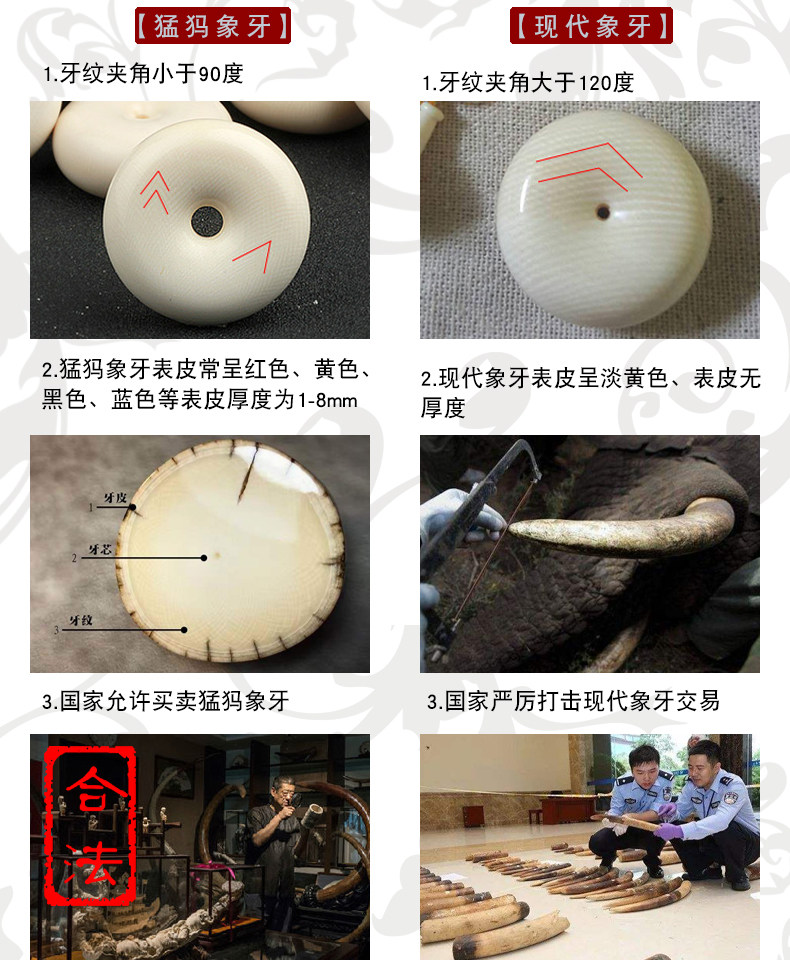 【猛犸象牙】

1.牙纹夹角小于90度

2.猛犸象牙表皮常呈红色、黄色、黑色、蓝色等表皮厚度为1-8mm

1 牙皮
2 牙芯
3 牙纹

3.国家允许买卖猛犸象牙

合法

【现代象牙】

1.牙纹夹角大于120度

2.现代象牙表皮呈淡黄色、表皮无厚度

3.国家严厉打击现代象牙交易