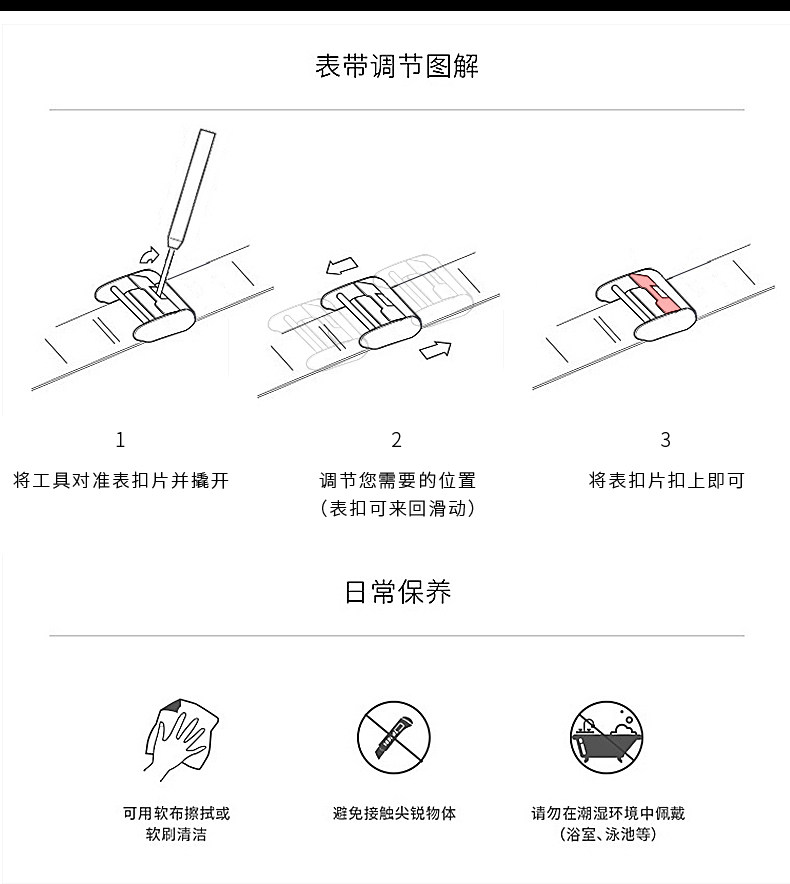 表带调节图解

1
将工具对准表扣片并撬开

2
调节您需要的位置
（表扣可来回滑动）

3
将表扣片扣上即可

日常保养

可用软布擦拭或
软刷清洁

避免接触尖锐物体

请勿在潮湿环境中佩戴
（浴室、泳池等）