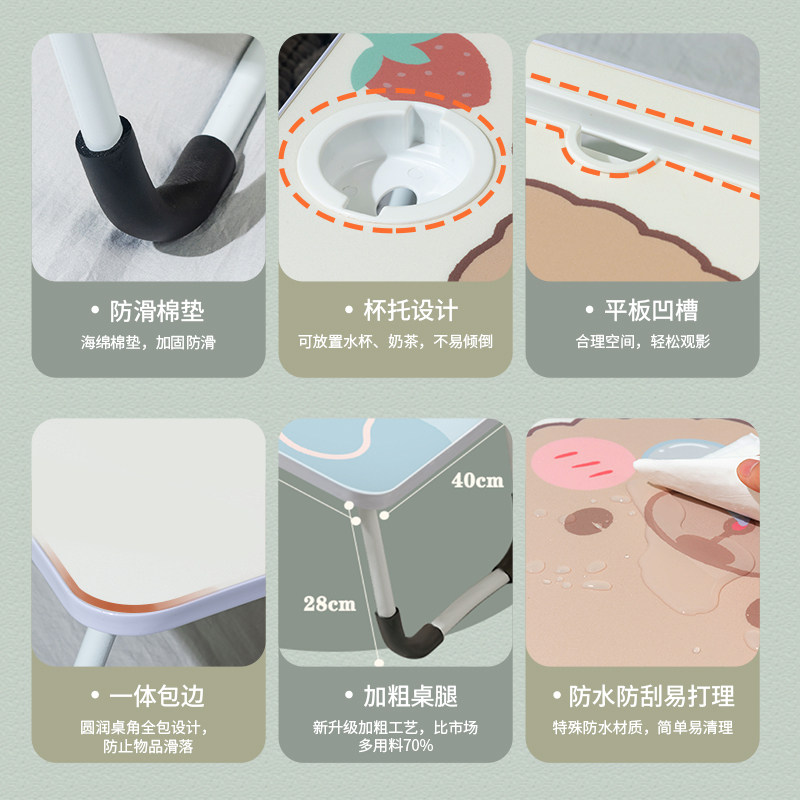 • 防滑棉垫

海绵棉垫，加固防滑

• 杯托设计

可放置水杯、奶茶，不易倾倒

• 平板凹槽

合理空间，轻松观影

• 一体包边

圆润桌角全包设计，防止物品滑落

40cm

28cm

• 加粗桌腿

新升级加粗工艺，比市场多用料70%

• 防水防刮易打理

特殊防水材质，简单易清理