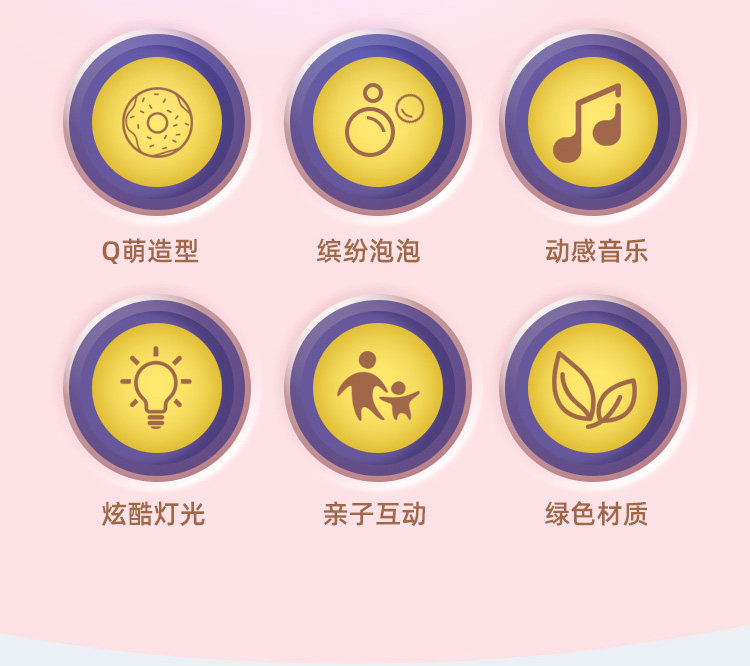 Q萌造型

缤纷泡泡

动感音乐

炫酷灯光

亲子互动

绿色材质