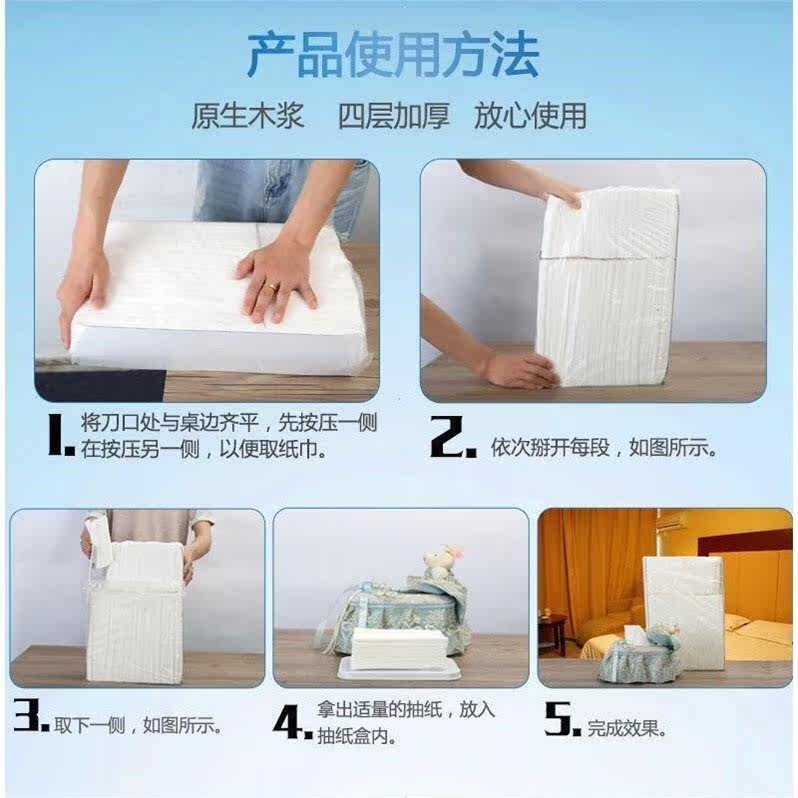 产品使用方法

原生木浆　四层加厚　放心使用

1. 将刀口处与桌边齐平，先按压一侧在按压另一侧，以便取纸巾。

2. 依次掰开每段，如图所示。

3. 取下一侧，如图所示。

4. 拿出适量的抽纸，放入抽纸盒内。

5. 完成效果。