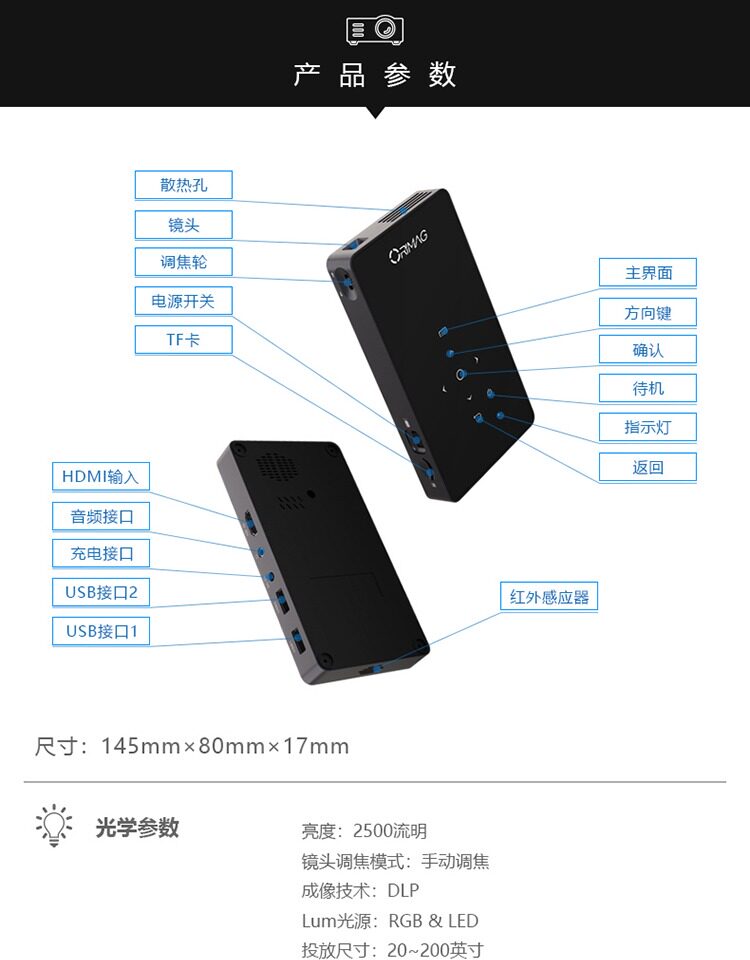 产品参数

散热孔
镜头
调焦轮
电源开关
TF卡

ORMAG

主界面
方向键
确认
待机
指示灯
返回

HDMI输入
音频接口
充电接口
USB接口2
USB接口1

红外感应器

尺寸：145mm×80mm×17mm

光学参数

亮度：2500流明
镜头调焦模式：手动调焦
成像技术：DLP
Lum光源：RGB & LED
投放尺寸：20~200英寸