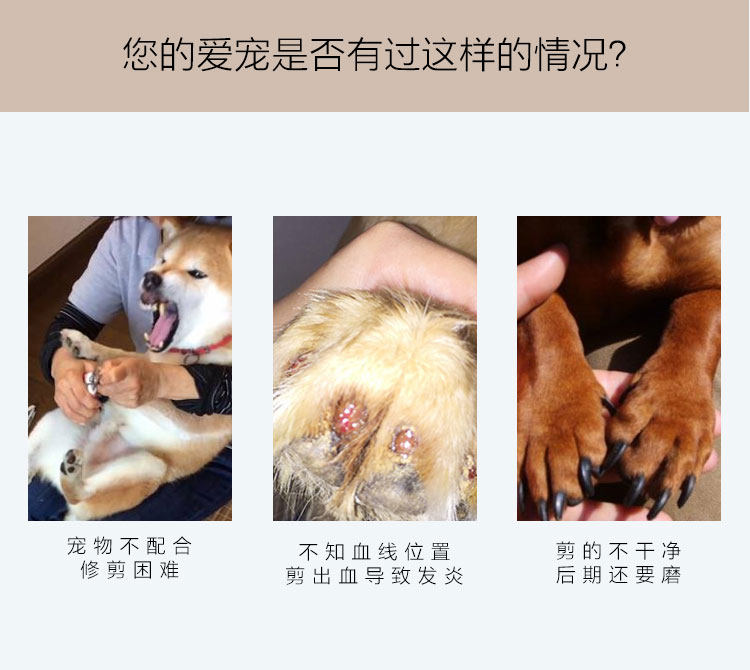 您的爱宠是否有过这样的情况?

宠物不配合
修剪困难

不知血线位置
剪出血导致发炎

剪的不干净
后期还要磨