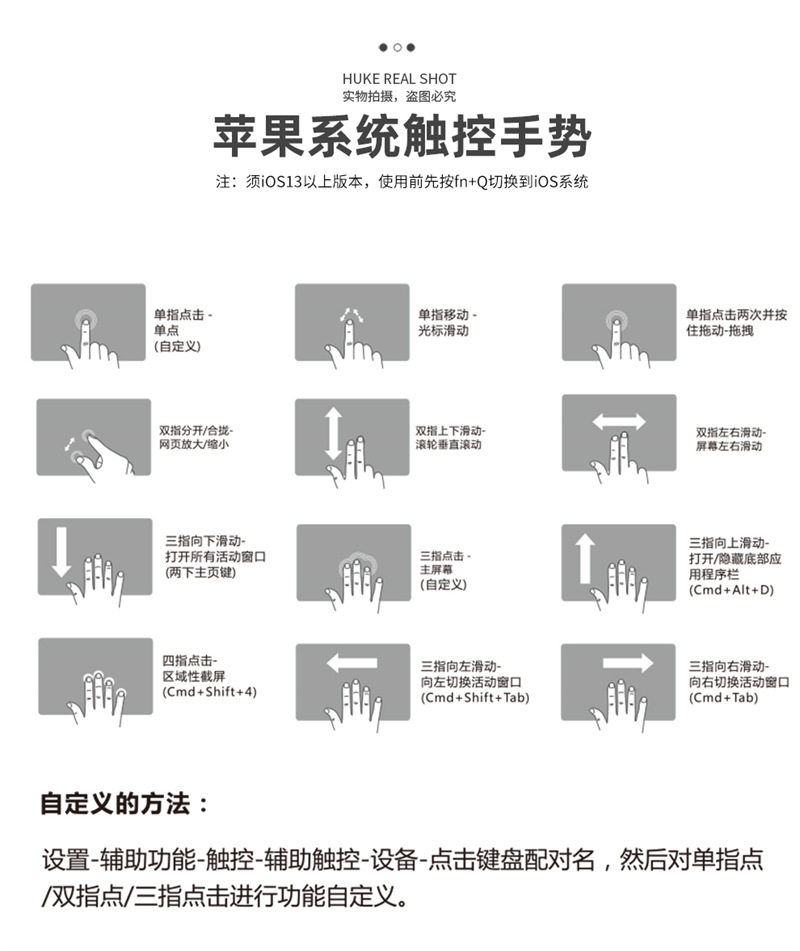 HUKE REAL SHOT
实物拍摄，盗图必究

苹果系统触控手势

注：须iOS13以上版本，使用前先按fn+Q切换到iOS系统

单指点击 -
单点
(自定义)

单指移动 -
光标滑动

单指点击两次并按住拖动-拖拽

双指分开/合拢-
网页放大/缩小

双指上下滑动-
滚轮垂直滚动

双指左右滑动-
屏幕左右滑动

三指向下滑动-
打开所有活动窗口
(两下主页键)

三指点击 -
主屏幕
(自定义)

三指向上滑动-
打开/隐藏底部应用程序栏
(Cmd+Alt+D)

四指点击-
区域性截屏
(Cmd+Shift+4)

三指向左滑动-
向左切换活动窗口
(Cmd+Shift+Tab)

三指向右滑动-
向右切换活动窗口
(Cmd+Tab)

自定义的方法：

设置-辅助功能-触控-辅助触控-设备-点击键盘配对名，然后对单指点/双指点/三指点击进行功能自定义。