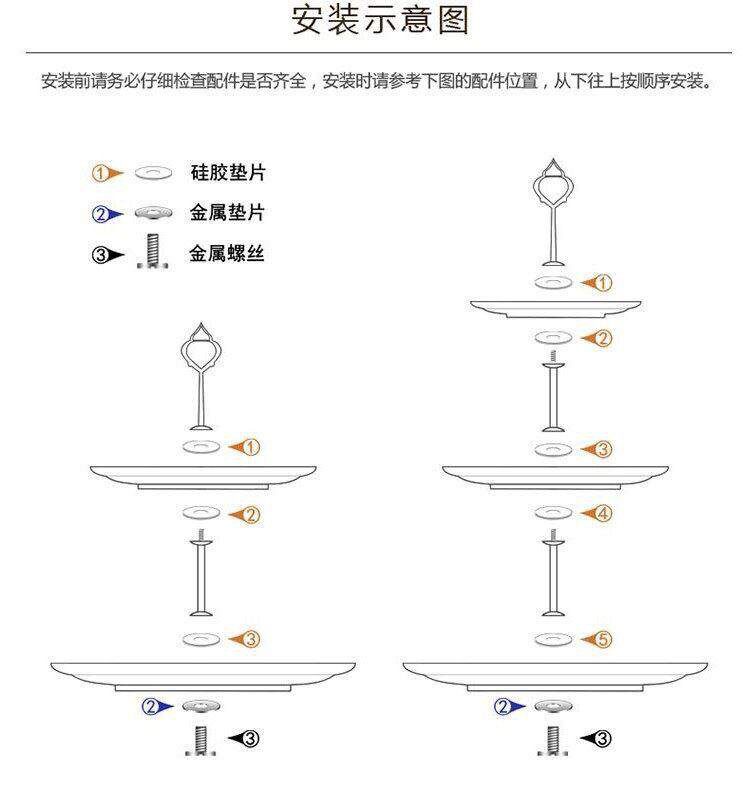 安装示意图

安装前请务必仔细检查配件是否齐全，安装时请参考下图的配件位置，从下往上按顺序安装。

① 硅胶垫片
② 金属垫片
③ 金属螺丝

①
②
③
②
③

①
②
③
④
⑤
②
③