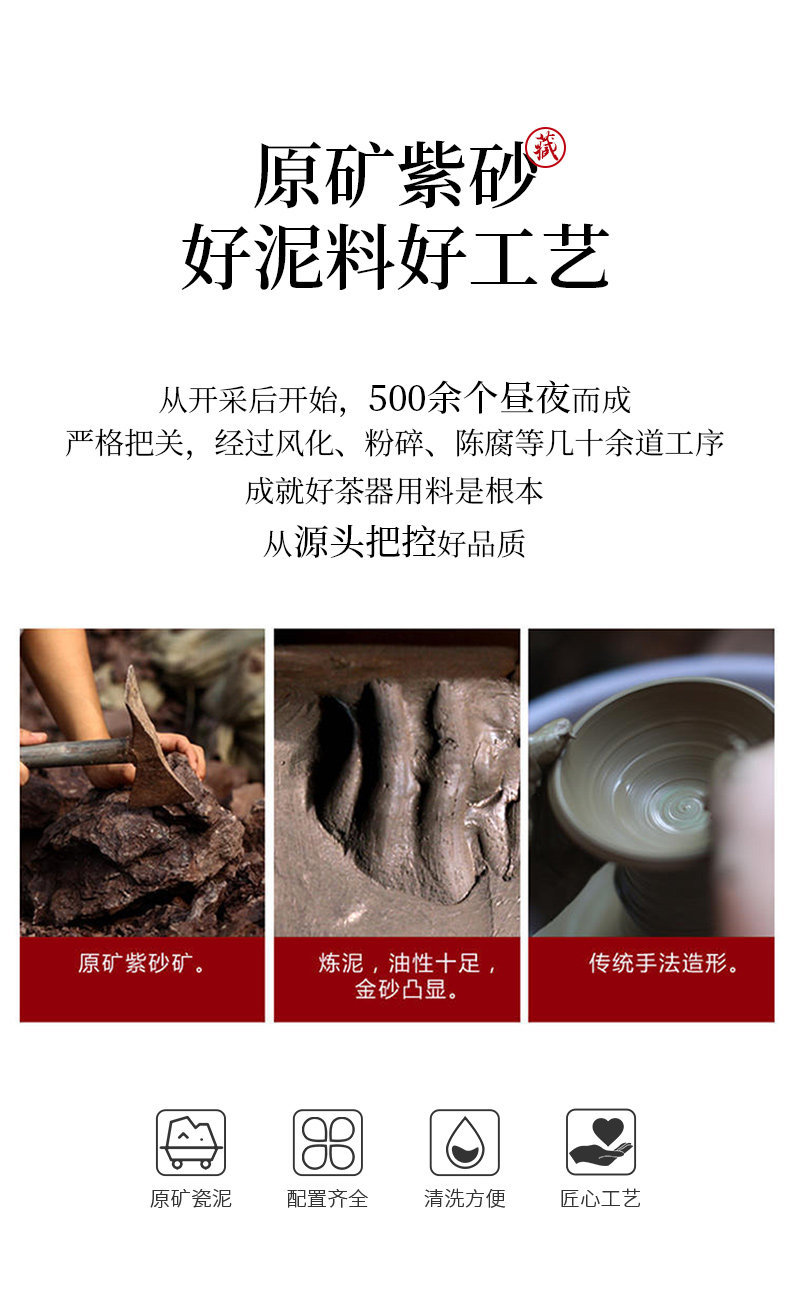 原矿紫砂
藏
好泥料好工艺

从开采后开始，500余个昼夜而成
严格把关，经过风化、粉碎、陈腐等几十余道工序
成就好茶器用料是根本
从源头把控好品质

原矿紫砂矿。

炼泥，油性十足，金砂凸显。

传统手法造形。

原矿瓷泥

配置齐全

清洗方便

匠心工艺