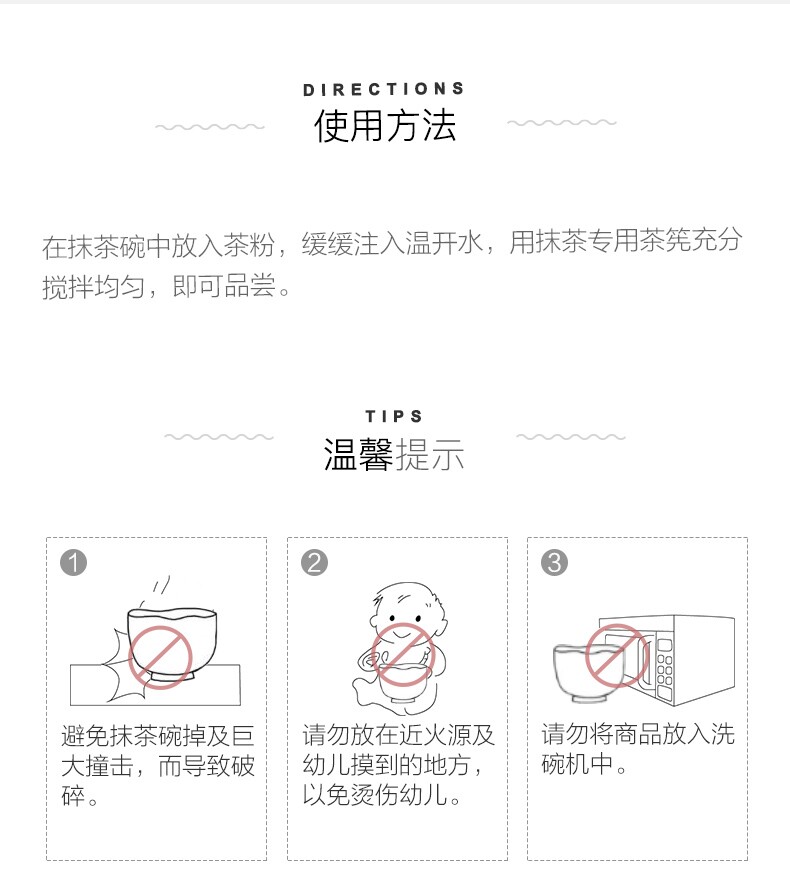 DIRECTIONS
使用方法

在抹茶碗中放入茶粉，缓缓注入温开水，用抹茶专用茶筅充分搅拌均匀，即可品尝。

TIPS
温馨提示

1
避免抹茶碗掉及巨大撞击，而导致破碎。

2
请勿放在近火源及幼儿摸到的地方，以免烫伤幼儿。

3
请勿将商品放入洗碗机中。