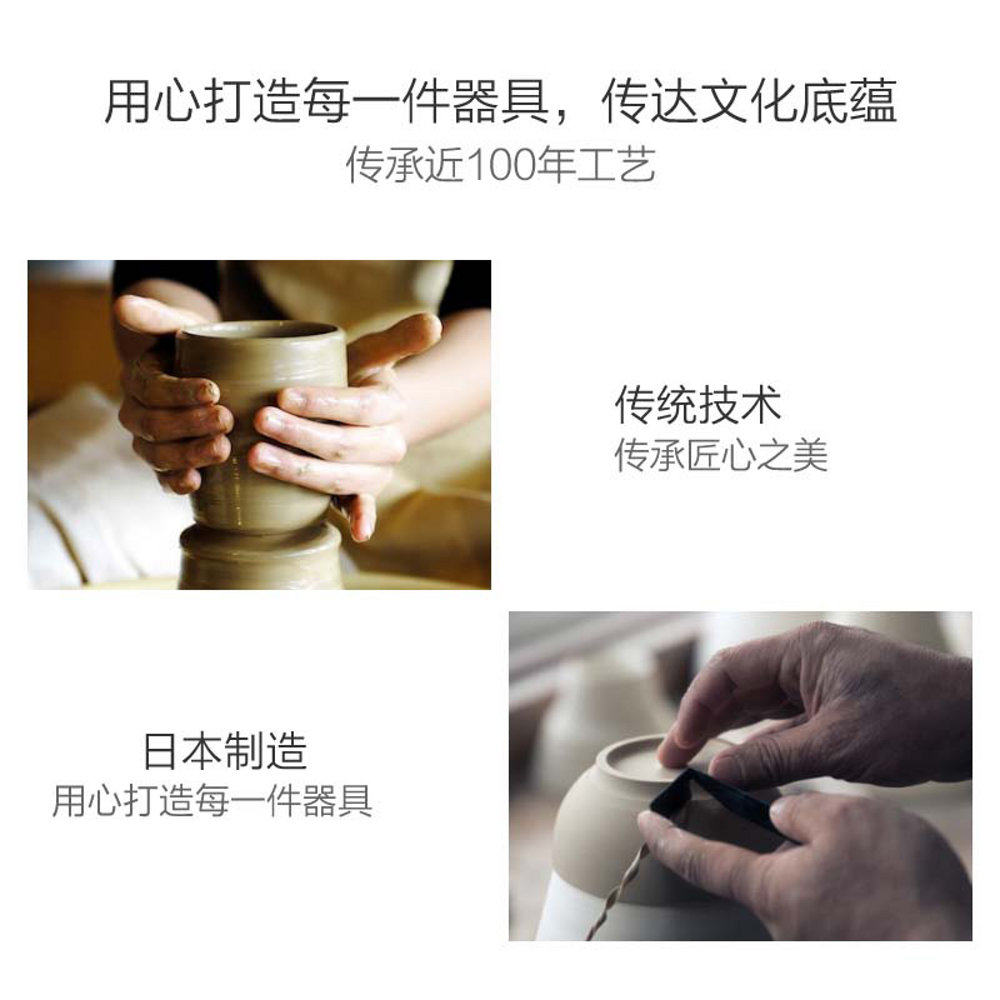 用心打造每一件器具，传达文化底蕴
传承近100年工艺

传统技术
传承匠心之美

日本制造
用心打造每一件器具