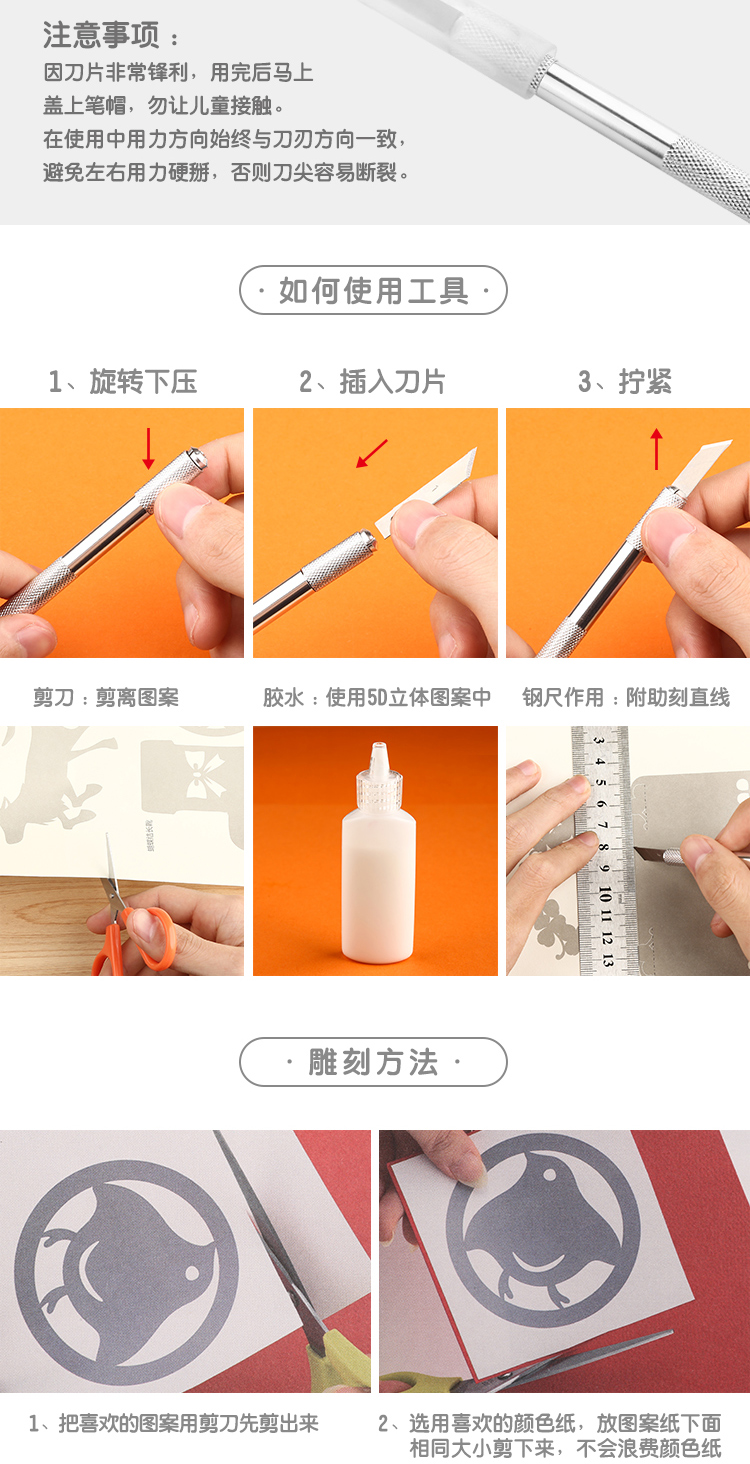 注意事项：
因刀片非常锋利，用完后马上盖上笔帽，勿让儿童接触。
在使用中用力方向始终与刀刃方向一致，避免左右用力硬掰，否则刀尖容易断裂。

· 如何使用工具 ·

1、旋转下压

2、插入刀片

3、拧紧

剪刀：剪离图案

胶水：使用5D立体图案中

钢尺作用：附助刻直线

3 4 5 6 7 8 9 10 11 12 13

· 雕刻方法 ·

1、把喜欢的图案用剪刀先剪出来

2、选用喜欢的颜色纸，放图案纸下面相同大小剪下来，不会浪费颜色纸