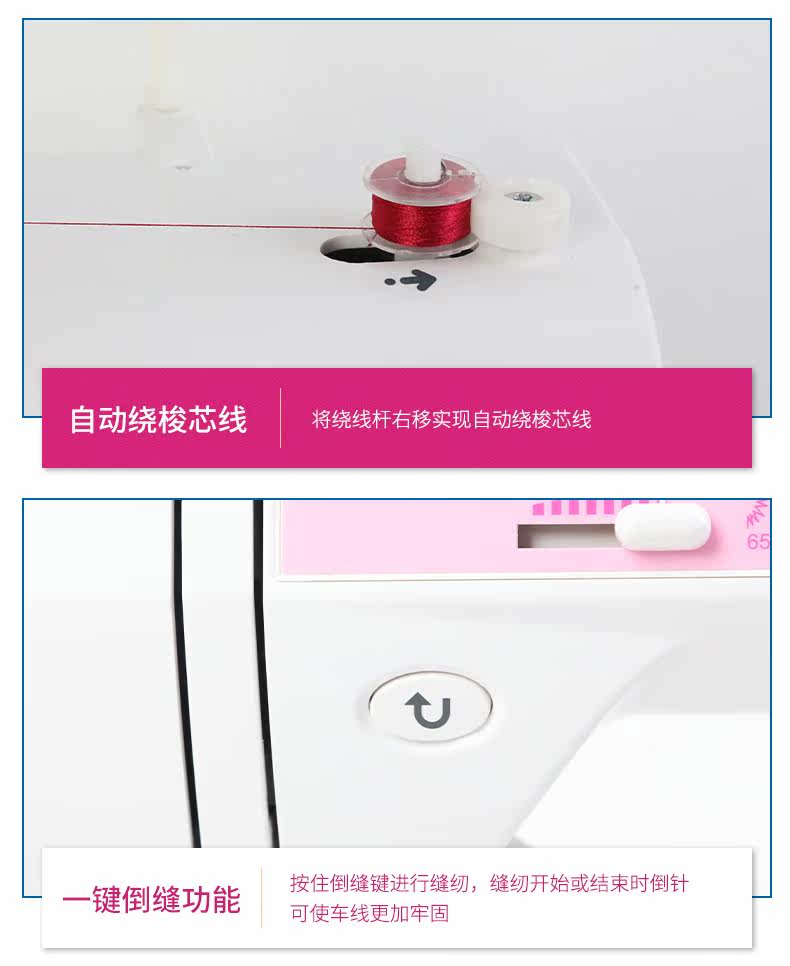 自动绕梭芯线

将绕线杆右移实现自动绕梭芯线

65

一键倒缝功能

按住倒缝键进行缝纫，缝纫开始或结束时倒针可使车线更加牢固