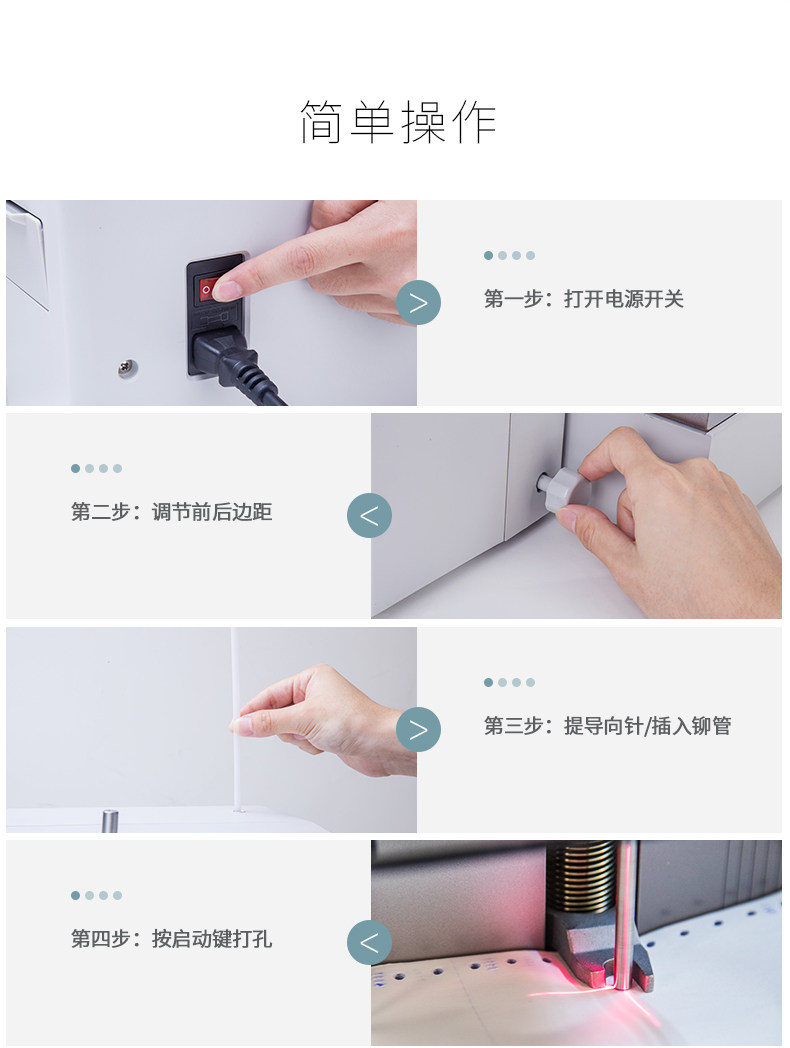 简单操作

第一步：打开电源开关

第二步：调节前后边距

第三步：提导向针/插入铆管

第四步：按启动键打孔