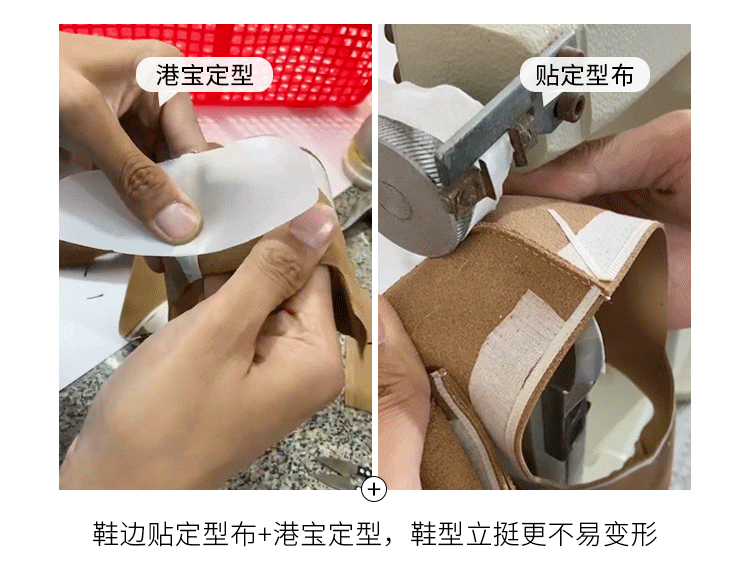 港宝定型

贴定型布

+

鞋边贴定型布+港宝定型，鞋型立挺更不易变形