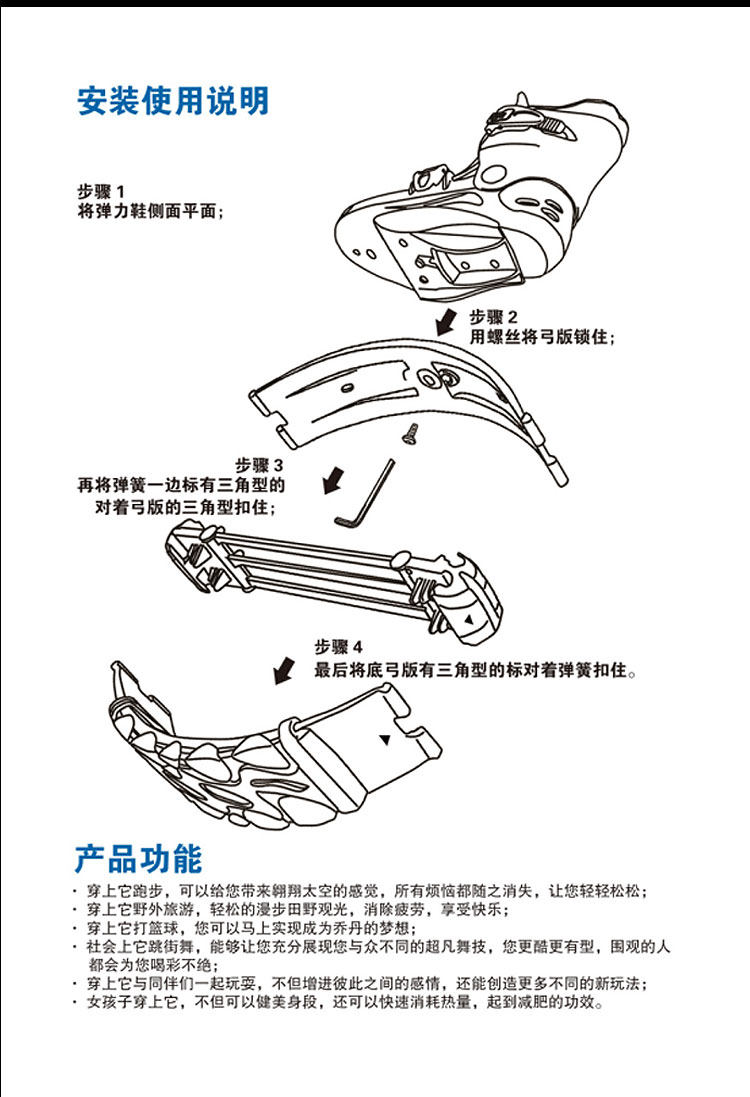 安装使用说明

步骤 1
将弹力鞋侧面平面；

步骤 2
用螺丝将弓版锁住；

步骤 3
再将弹簧一边标有三角型的对着弓版的三角型扣住；

步骤 4
最后将底弓版有三角型的标对着弹簧扣住。

产品功能

· 穿上它跑步，可以给您带来翱翔太空的感觉，所有烦恼都随之消失，让您轻轻松松；
· 穿上它野外旅游，轻松的漫步田野观光，消除疲劳，享受快乐；
· 穿上它打篮球，您可以马上实现成为乔丹的梦想；
· 社会上它跳街舞，能够让您充分展现您与众不同的超凡舞技，您更酷更有型，围观的人都会为您喝彩不绝；
· 穿上它与同伴们一起玩耍，不但增进彼此之间的感情，还能创造更多不同的新玩法；
· 女孩子穿上它，不但可以健美身段，还可以快速消耗热量，起到减肥的功效。