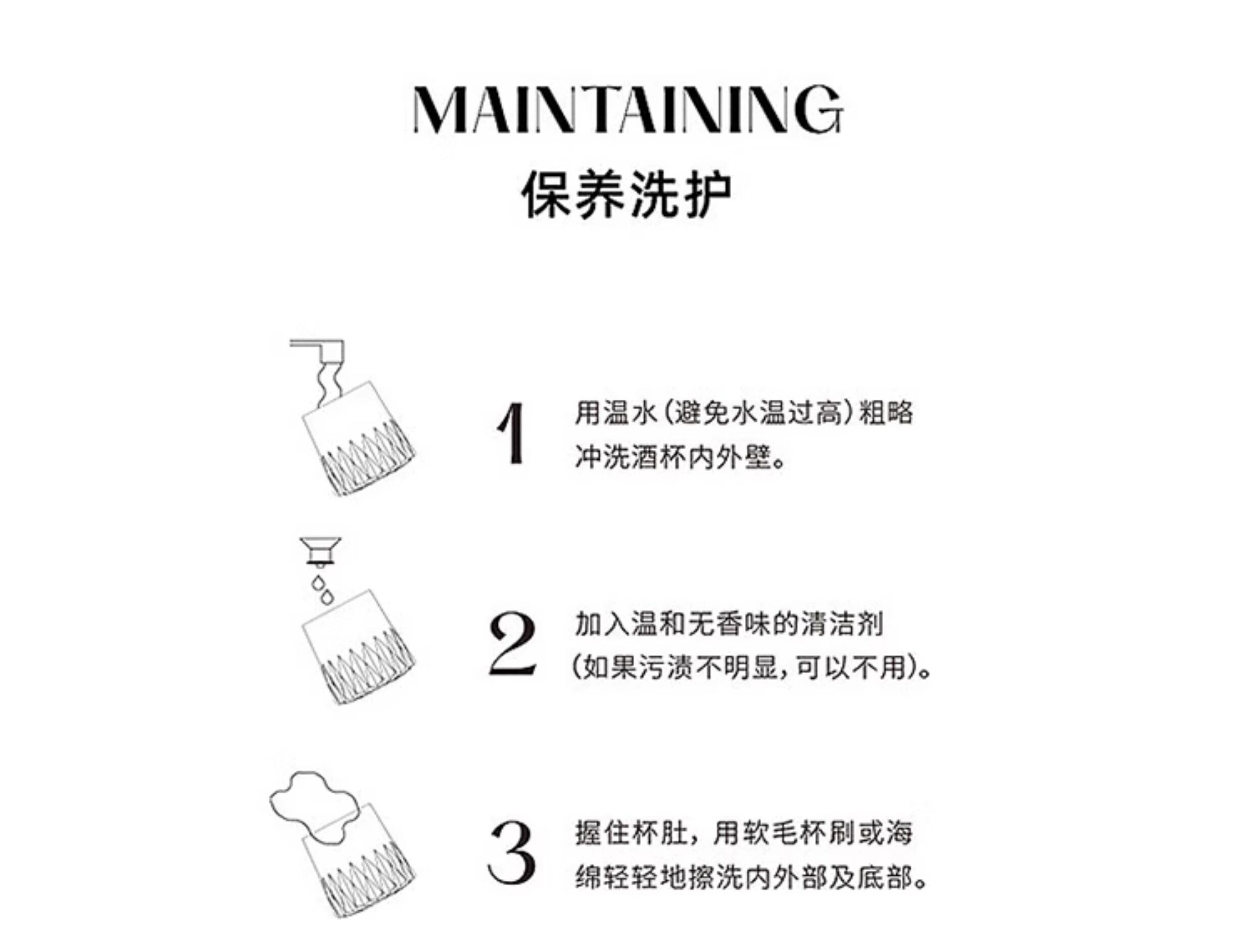 MAINTAINING
保养洗护

1 用温水（避免水温过高）粗略冲洗酒杯内外壁。

2 加入温和无香味的清洁剂（如果污渍不明显，可以不用）。

3 握住杯肚，用软毛杯刷或海绵轻轻地擦洗内外部及底部。