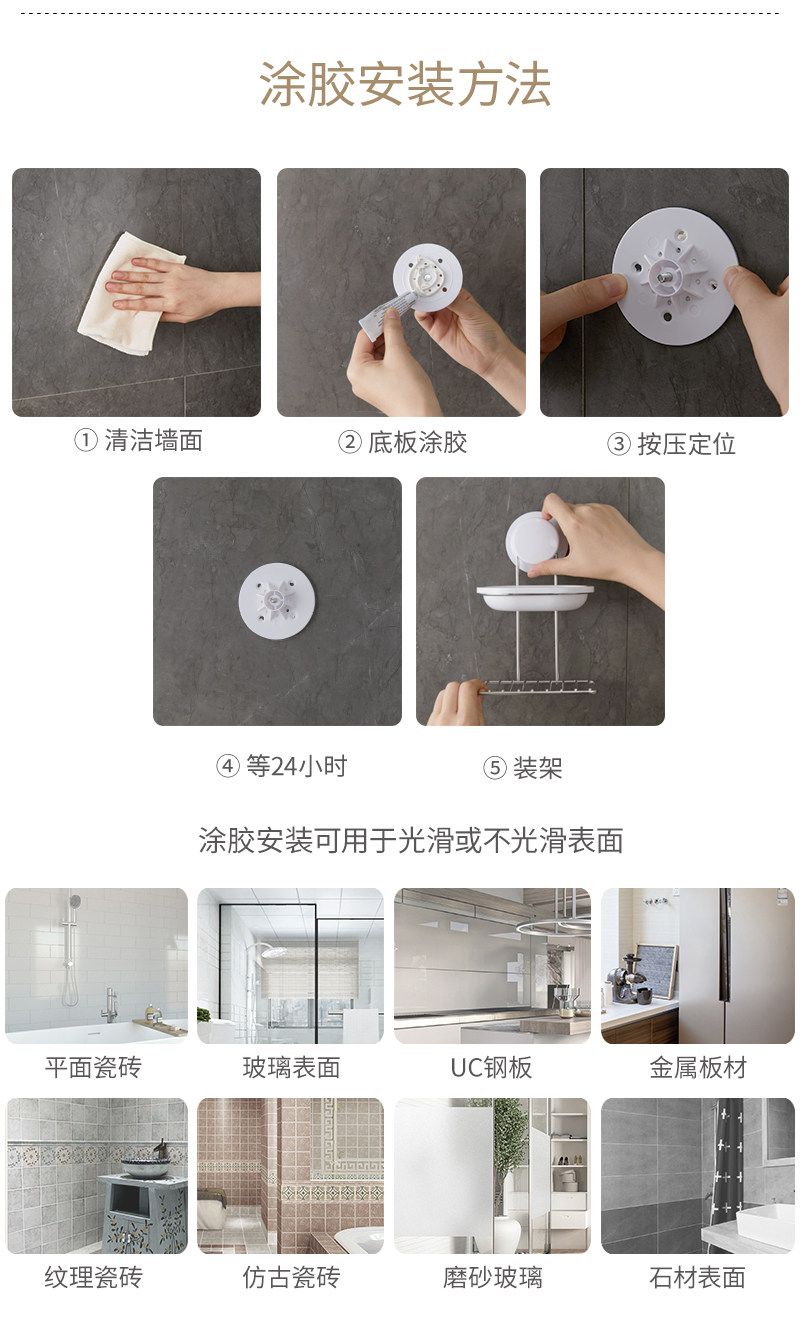 涂胶安装方法

① 清洁墙面

② 底板涂胶

③ 按压定位

④ 等24小时

⑤ 装架

涂胶安装可用于光滑或不光滑表面

平面瓷砖

玻璃表面

UC钢板

金属板材

纹理瓷砖

仿古瓷砖

磨砂玻璃

石材表面