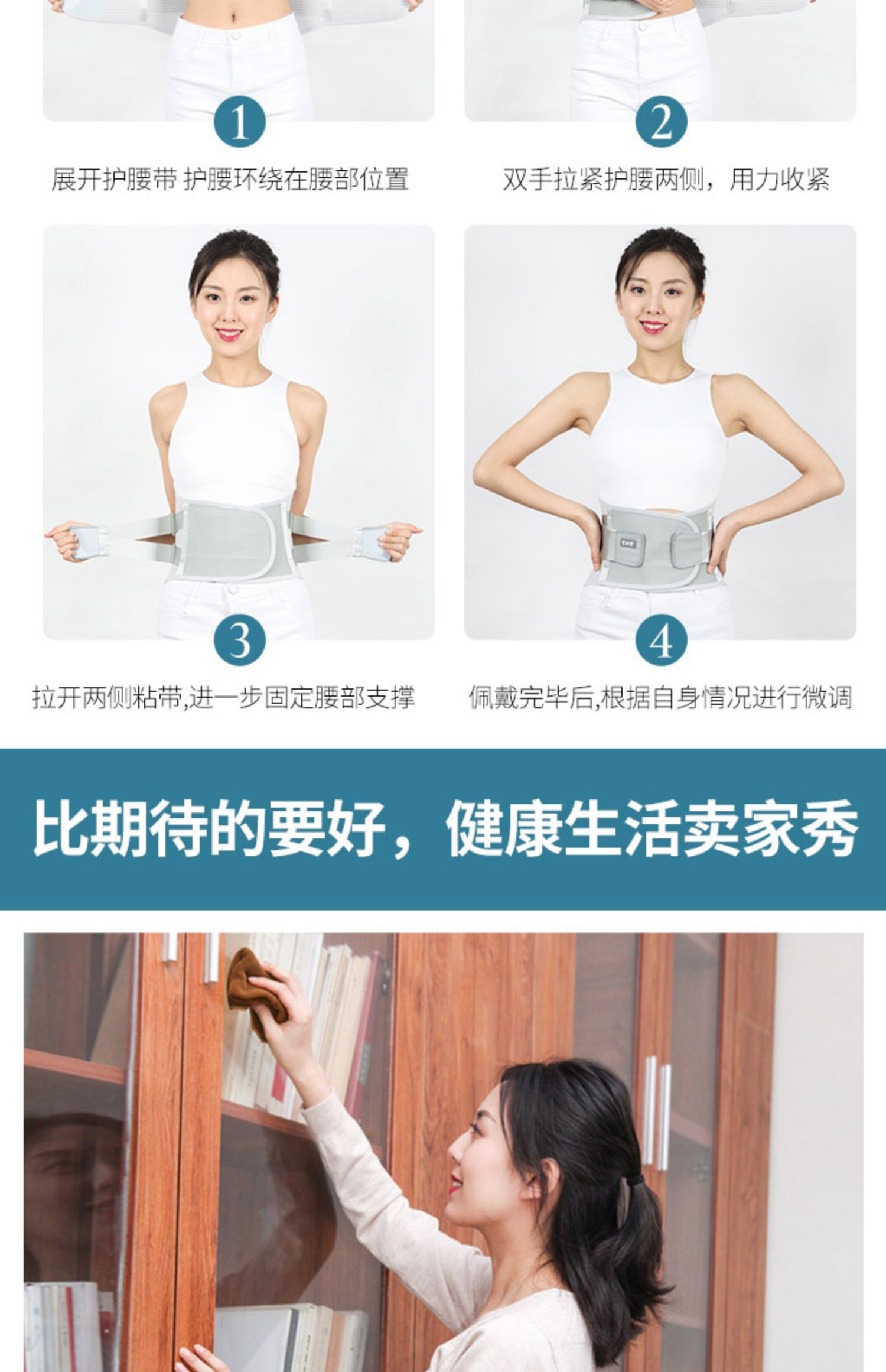 1

展开护腰带 护腰环绕在腰部位置

2

双手拉紧护腰两侧，用力收紧

3

拉开两侧粘带,进一步固定腰部支撑

4

佩戴完毕后,根据自身情况进行微调

比期待的要好，健康生活卖家秀