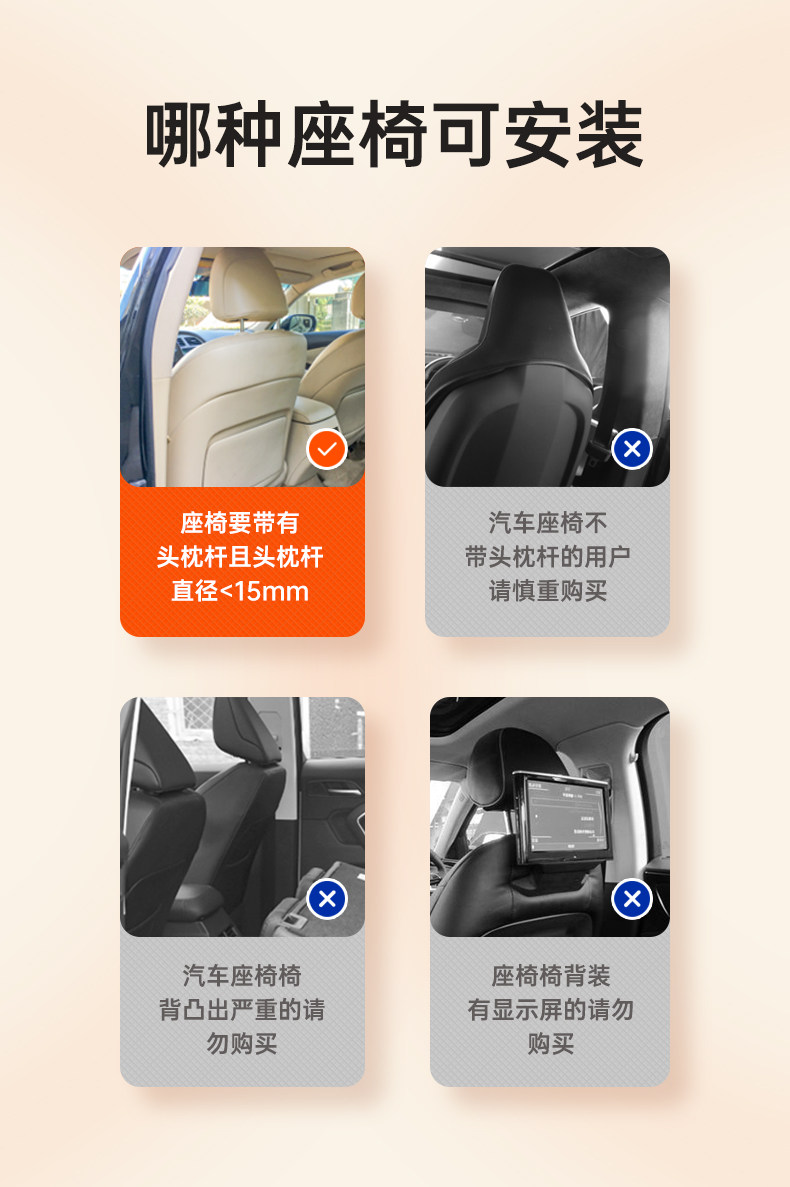 哪种座椅可安装

座椅要带有头枕杆且头枕杆直径<15mm

汽车座椅不带头枕杆的用户请慎重购买

汽车座椅椅背凸出严重的请勿购买

座椅椅背装有显示屏的请勿购买