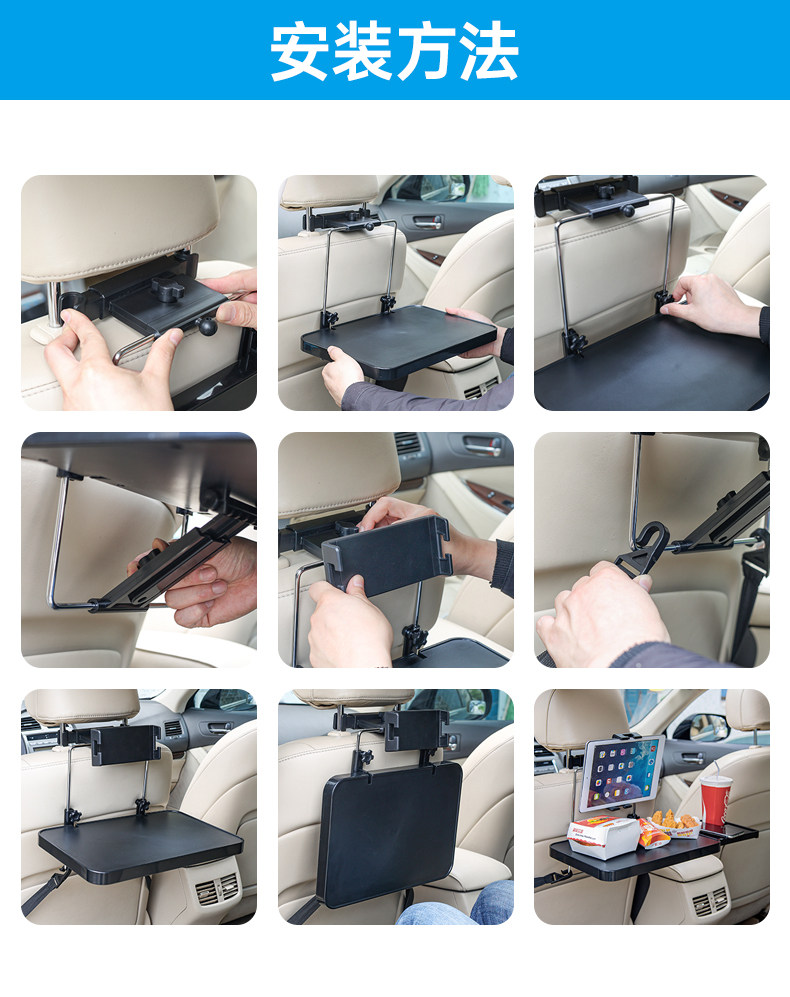 安装方法