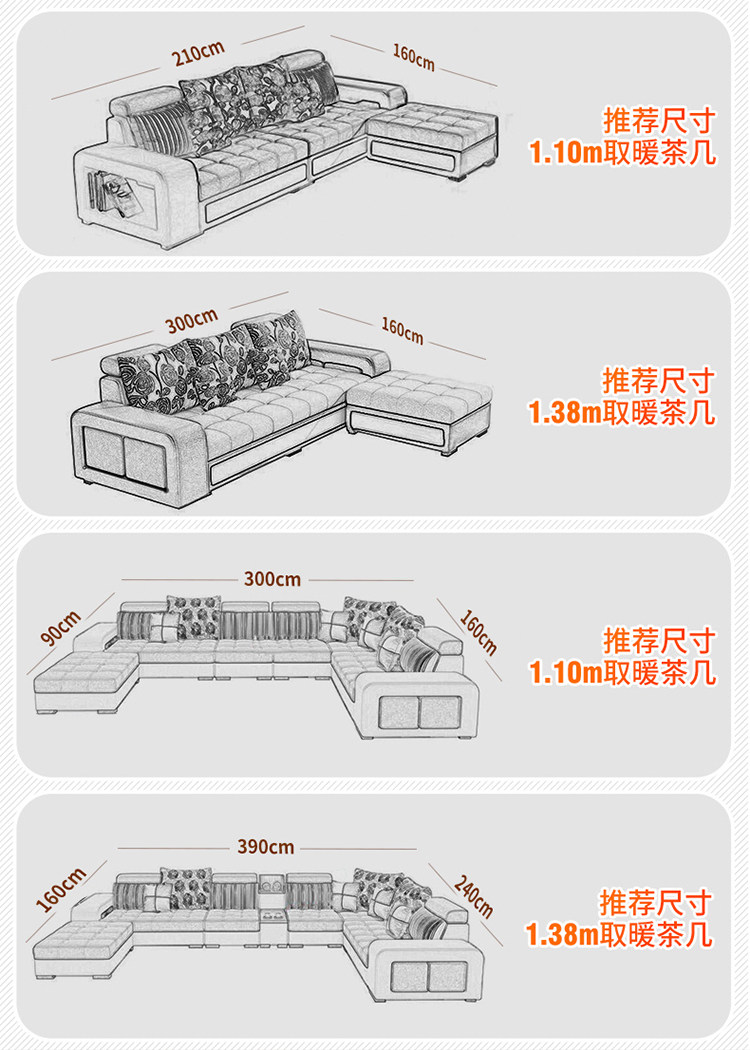 210cm
160cm
推荐尺寸
1.10m取暖茶几

300cm
160cm
推荐尺寸
1.38m取暖茶几

300cm
90cm
160cm
推荐尺寸
1.10m取暖茶几

390cm
160cm
240cm
推荐尺寸
1.38m取暖茶几