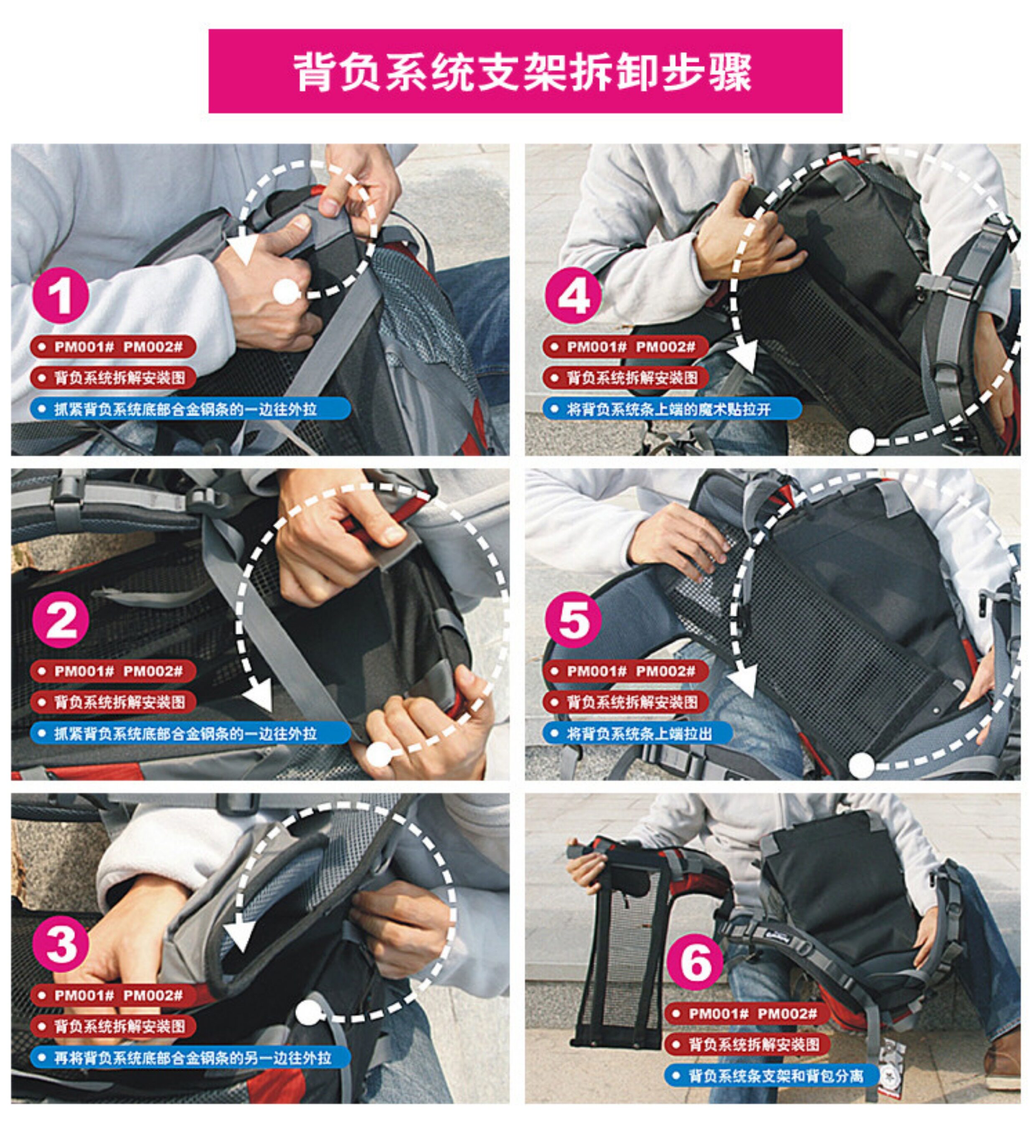 背负系统支架拆卸步骤

1
PM001# PM002#
背负系统拆解安装图
抓紧背负系统底部合金钢条的一边往外拉

2
PM001# PM002#
背负系统拆解安装图
抓紧背负系统底部合金钢条的一边往外拉

3
PM001# PM002#
背负系统拆解安装图
再将背负系统底部合金钢条的另一边往外拉

4
PM001# PM002#
背负系统拆解安装图
将背负系统条上端的魔术贴拉开

5
PM001# PM002#
背负系统拆解安装图
将背负系统条上端拉出

6
PM001# PM002#
背负系统拆解安装图
背负系统条支架和背包分离