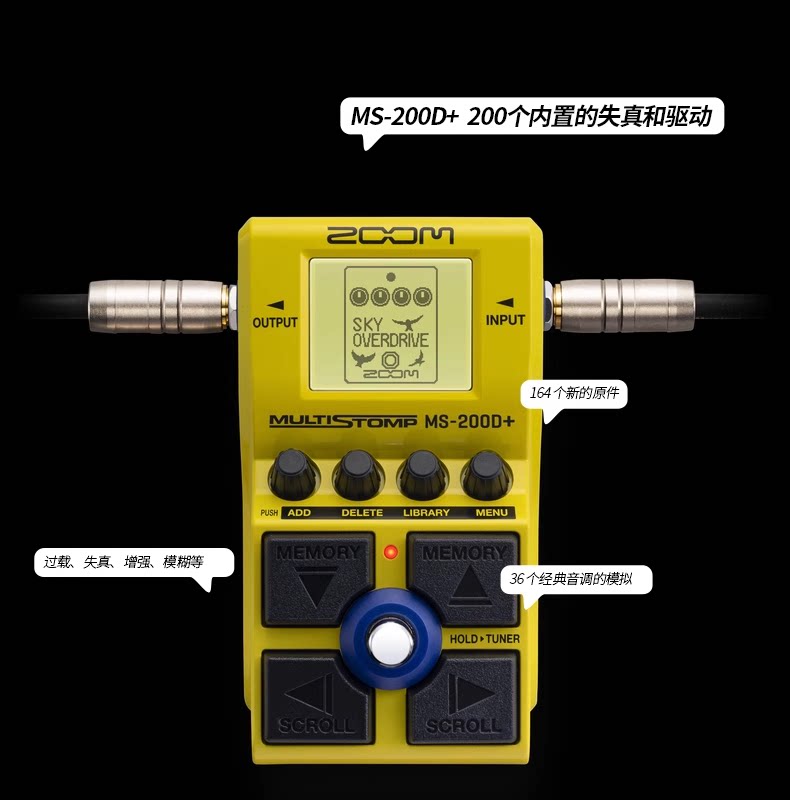 MS-200D+ 200个内置的失真和驱动

ZOOM

OUTPUT

INPUT

SKY OVERDRIVE

ZOOM

164个新的原件

MULTISTOMP MS-200D+

PUSH ADD DELETE LIBRARY MENU

过载、失真、增强、模糊等

MEMORY

MEMORY

36个经典音调的模拟

HOLD ▸ TUNER

SCROLL

SCROLL