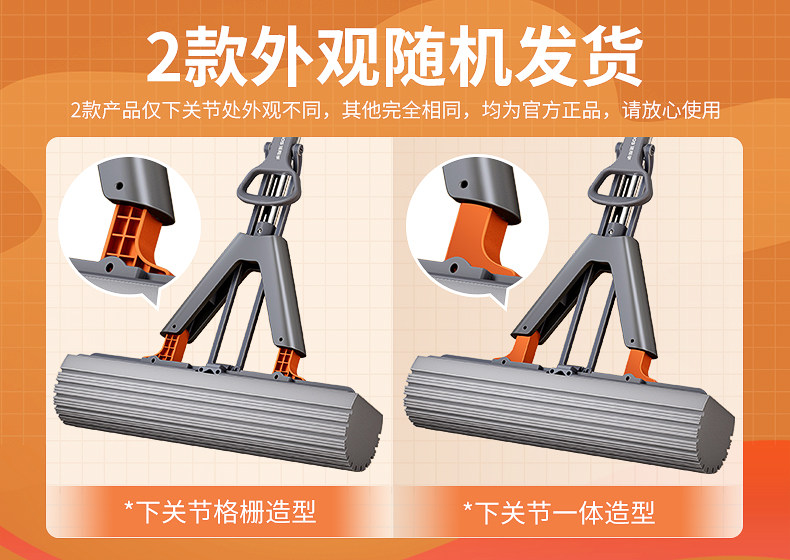 2款外观随机发货

2款产品仅下关节处外观不同，其他完全相同，均为官方正品，请放心使用

*下关节格栅造型

*下关节一体造型