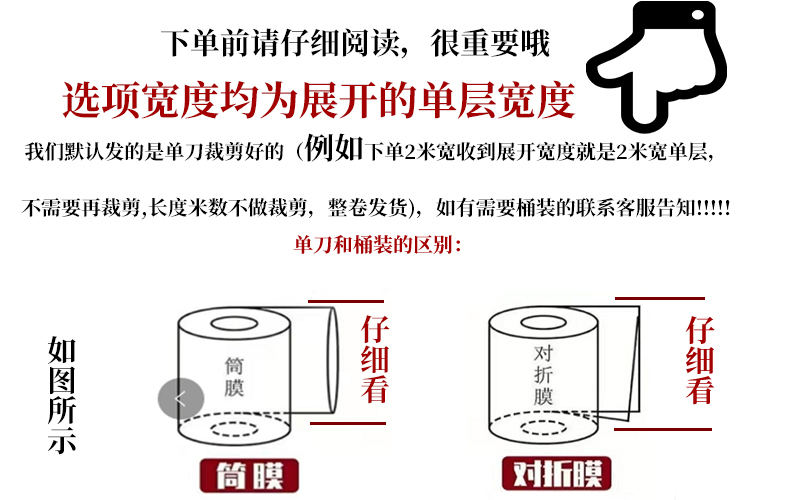 下单前请仔细阅读，很重要哦

选项宽度均为展开的单层宽度

我们默认发的是单刀裁剪好的（例如下单2米宽收到展开宽度就是2米宽单层，

不需要再裁剪,长度米数不做裁剪，整卷发货），如有需要桶装的联系客服告知!!!!!

单刀和桶装的区别：

如图所示

筒膜

仔细看

筒膜

对折膜

仔细看

对折膜