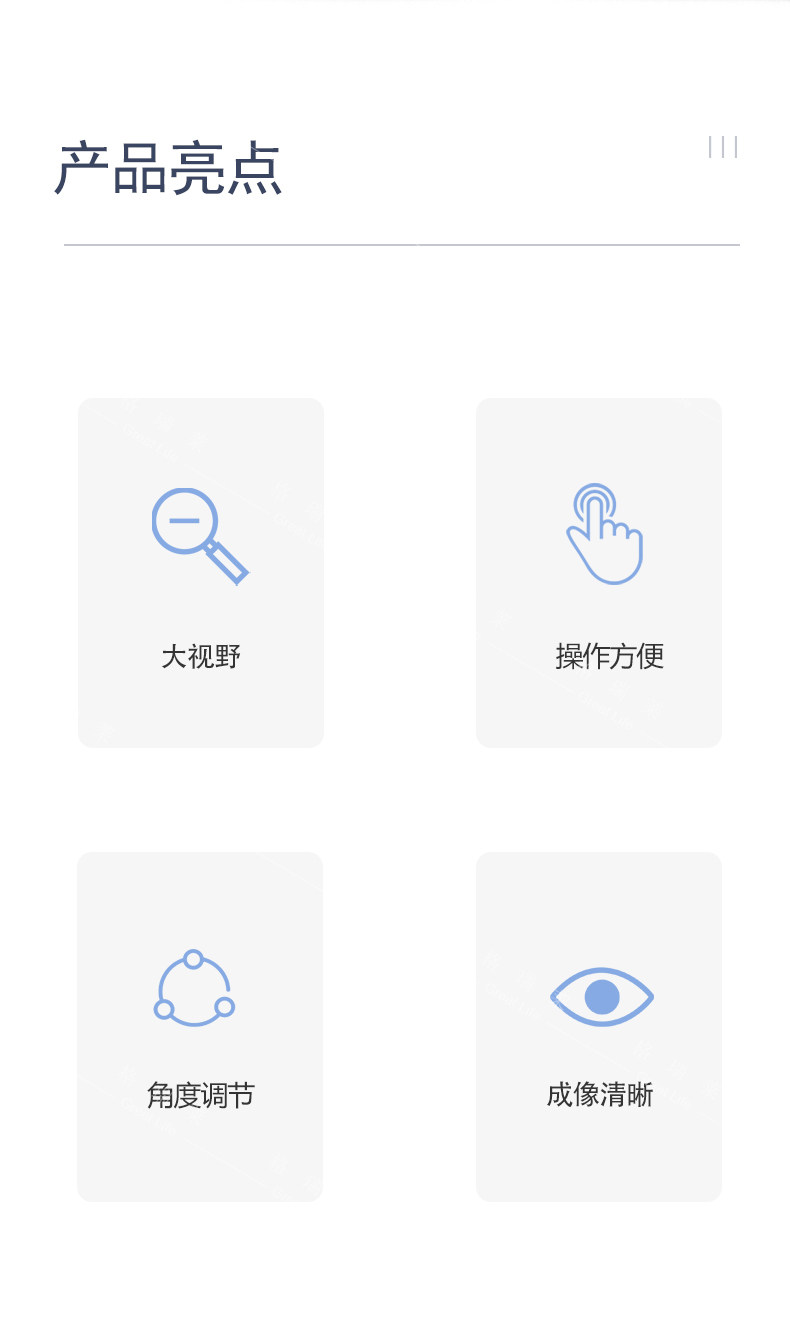 产品亮点

大视野

操作方便

角度调节

成像清晰