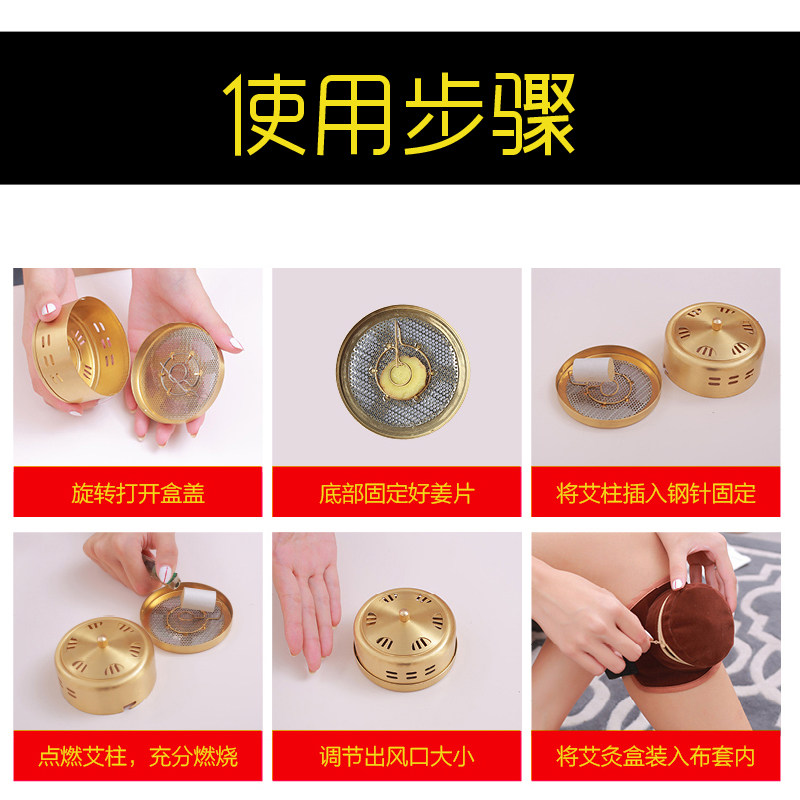 使用步骤

旋转打开盒盖

底部固定好姜片

将艾柱插入钢针固定

点燃艾柱，充分燃烧

调节出风口大小

将艾灸盒装入布套内