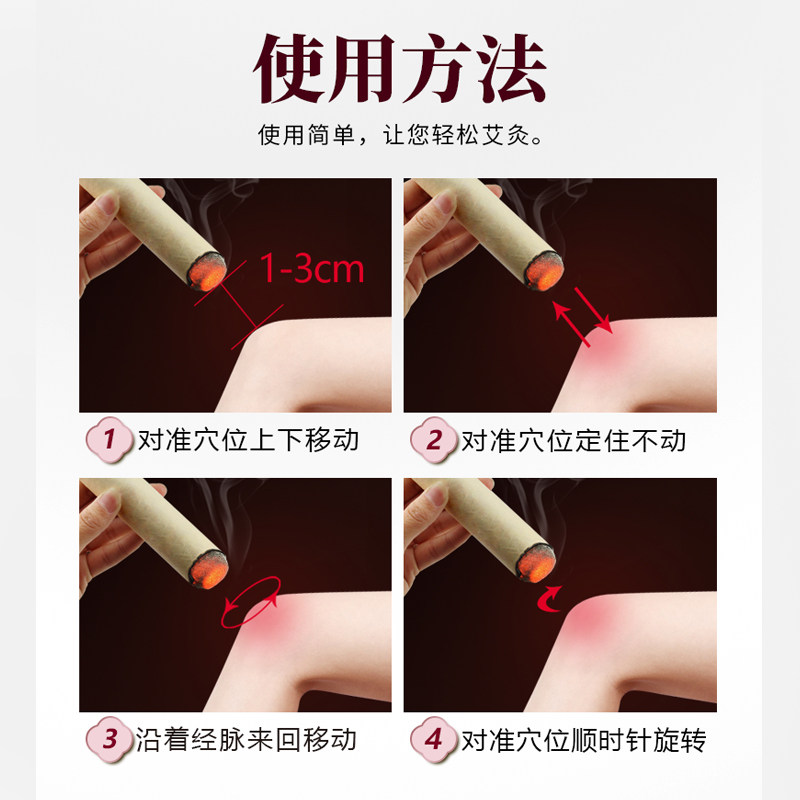 使用方法

使用简单，让您轻松艾灸。

1-3cm

1 对准穴位上下移动

2 对准穴位定住不动

3 沿着经脉来回移动

4 对准穴位顺时针旋转