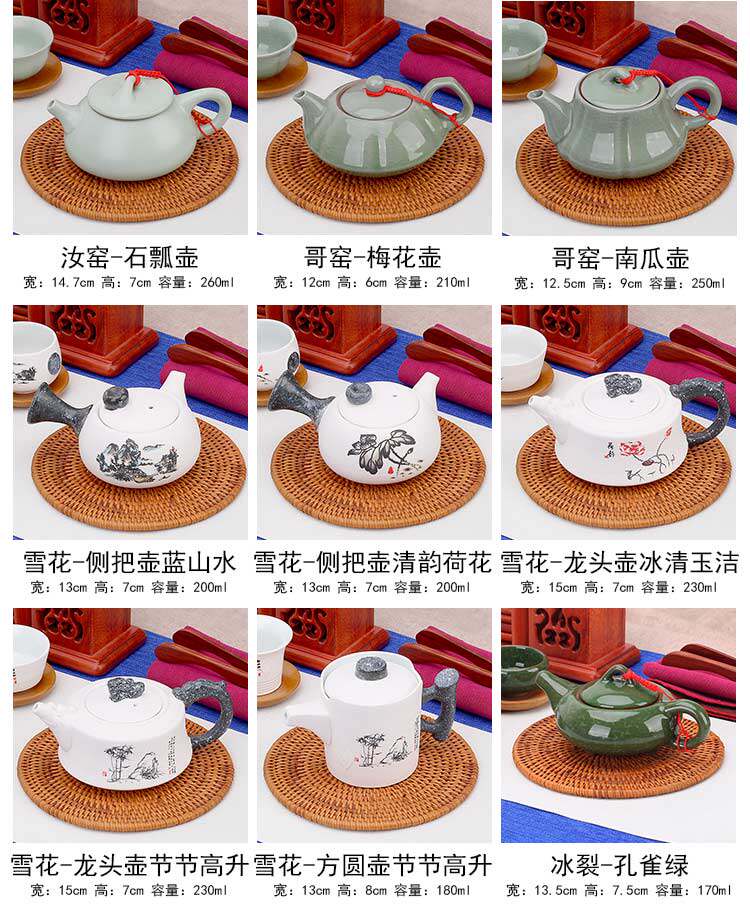 汝窑-石瓢壶
宽：14.7cm 高：7cm 容量：260ml

哥窑-梅花壶
宽：12cm 高：6cm 容量：210ml

哥窑-南瓜壶
宽：12.5cm 高：9cm 容量：250ml

雪花-侧把壶蓝山水
宽：13cm 高：7cm 容量：200ml

雪花-侧把壶清韵荷花
宽：13cm 高：7cm 容量：200ml

雪花-龙头壶冰清玉洁
宽：15cm 高：7cm 容量：230ml

雪花-龙头壶节节高升
宽：15cm 高：7cm 容量：230ml

雪花-方圆壶节节高升
宽：13cm 高：8cm 容量：180ml

冰裂-孔雀绿
宽：13.5cm 高：7.5cm 容量：170ml