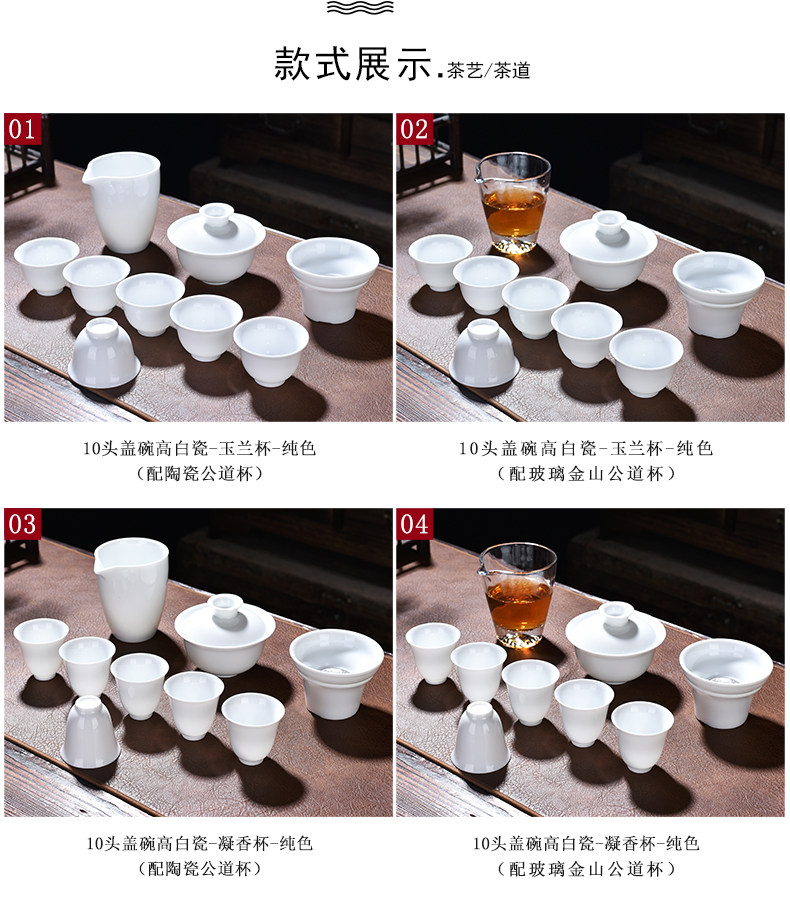 款式展示.茶艺/茶道

01

10头盖碗高白瓷-玉兰杯-纯色
（配陶瓷公道杯）

02

10头盖碗高白瓷-玉兰杯-纯色
（配玻璃金山公道杯）

03

10头盖碗高白瓷-凝香杯-纯色
（配陶瓷公道杯）

04

10头盖碗高白瓷-凝香杯-纯色
（配玻璃金山公道杯）