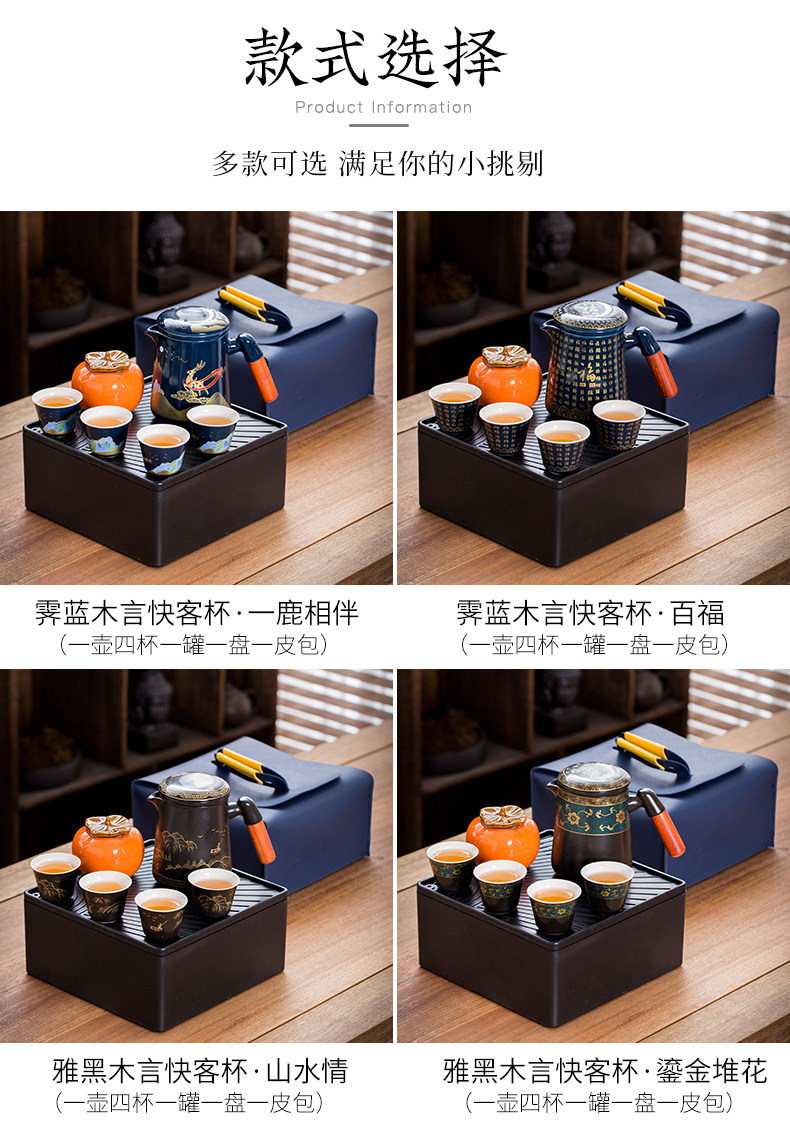 款式选择
Product Information

多款可选 满足你的小挑剔

霁蓝木言快客杯·一鹿相伴
(一壶四杯一罐一盘一皮包)

霁蓝木言快客杯·百福
(一壶四杯一罐一盘一皮包)

雅黑木言快客杯·山水情
(一壶四杯一罐一盘一皮包)

雅黑木言快客杯·鎏金堆花
(一壶四杯一罐一盘一皮包)