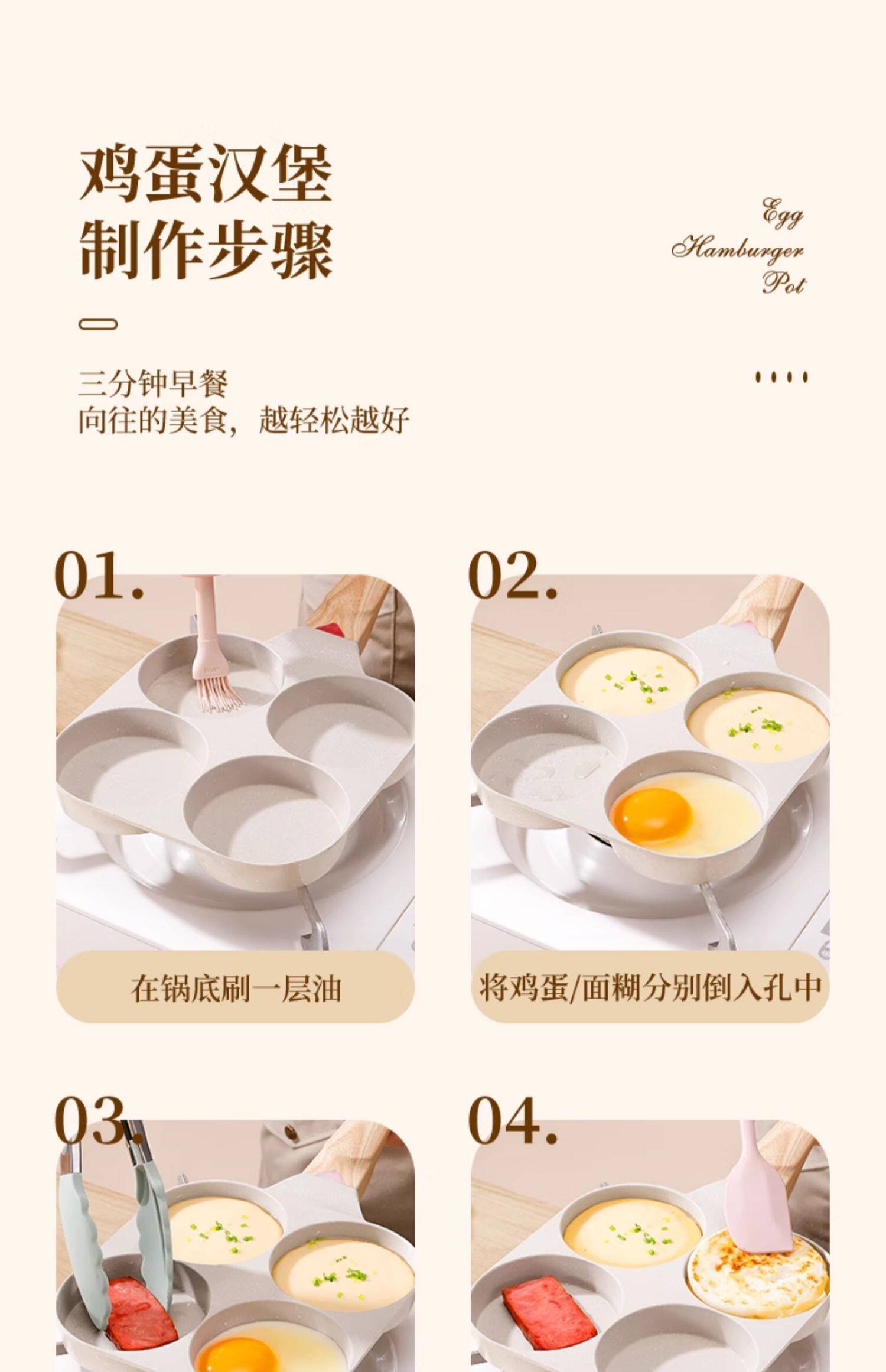 鸡蛋汉堡
制作步骤

Egg
Hamburger
Pot

三分钟早餐
向往的美食，越轻松越好

01.

在锅底刷一层油

02.

将鸡蛋/面糊分别倒入孔中

03.

04.