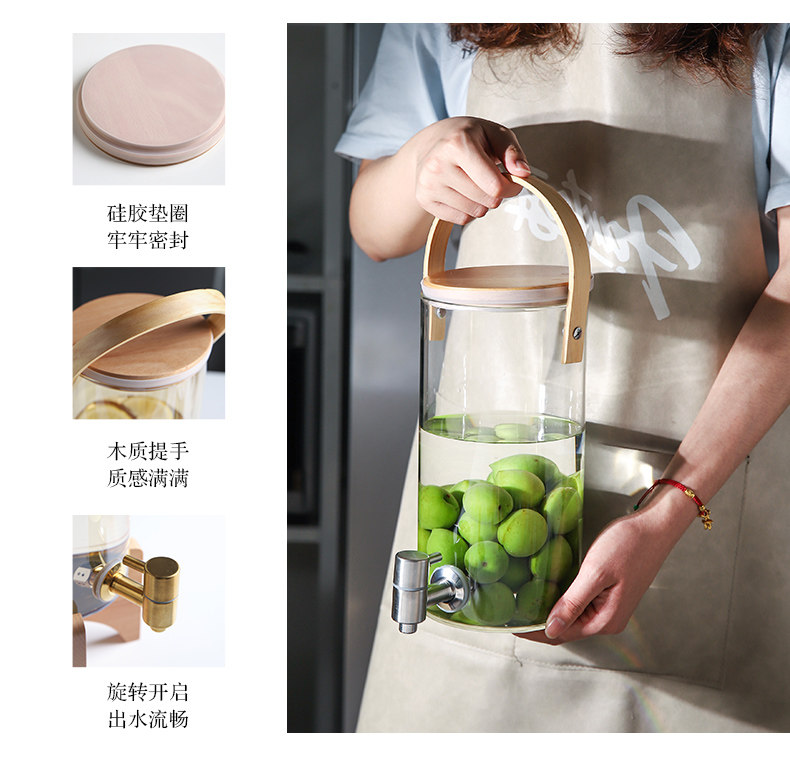 硅胶垫圈
牢牢密封

木质提手
质感满满

旋转开启
出水流畅