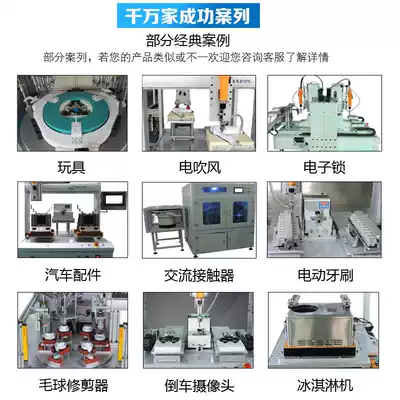 千万家成功案列

部分经典案例

部分案列，若您的产品类似或不一欢迎您咨询客服了解详情

玩具

电吹风

电子锁

汽车配件

交流接触器

电动牙刷

毛球修剪器

倒车摄像头

冰淇淋机