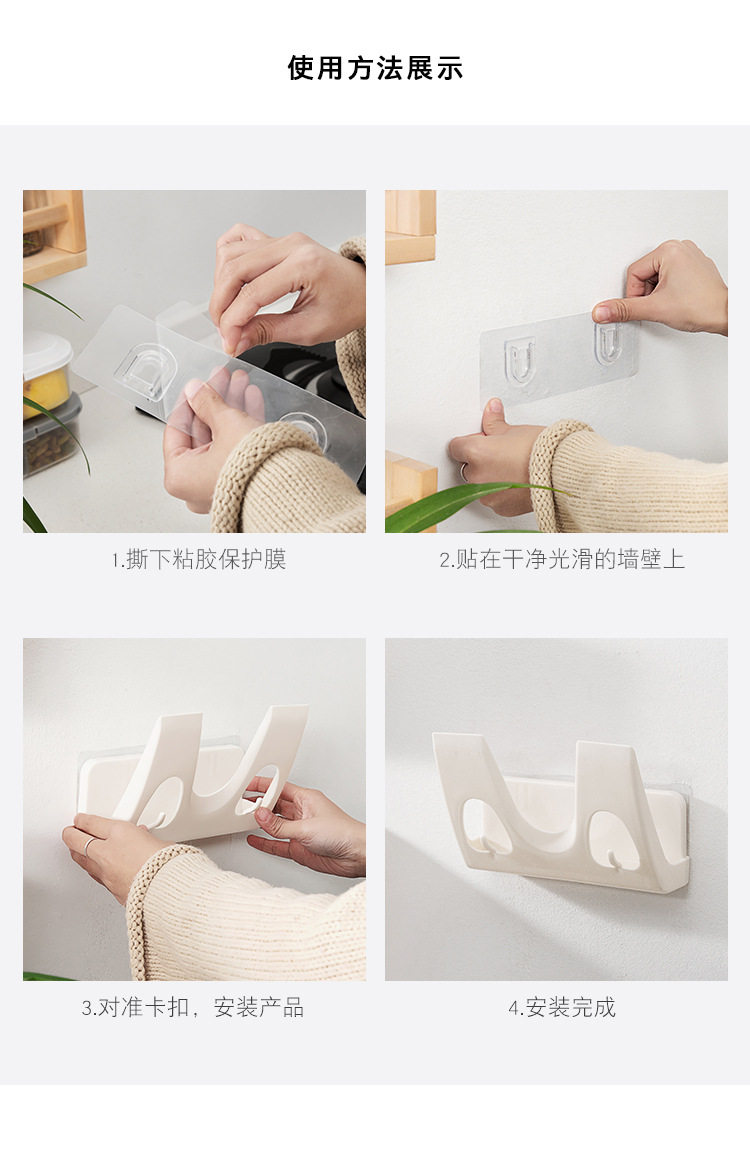 使用方法展示

1.撕下粘胶保护膜

2.贴在干净光滑的墙壁上

3.对准卡扣，安装产品

4.安装完成