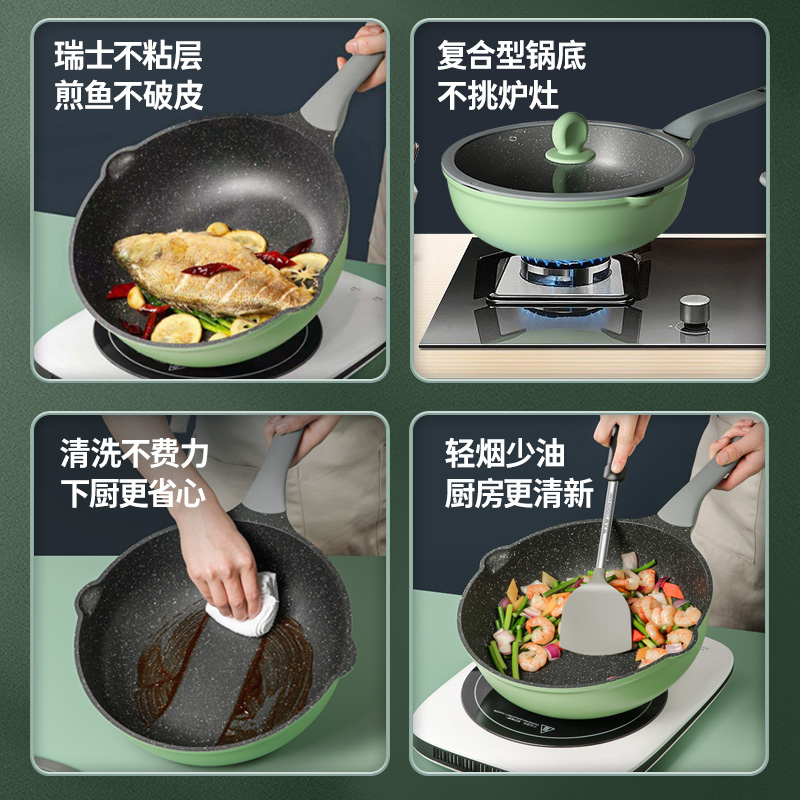 瑞士不粘层
煎鱼不破皮

复合型锅底
不挑炉灶

清洗不费力
下厨更省心

轻烟少油
厨房更清新