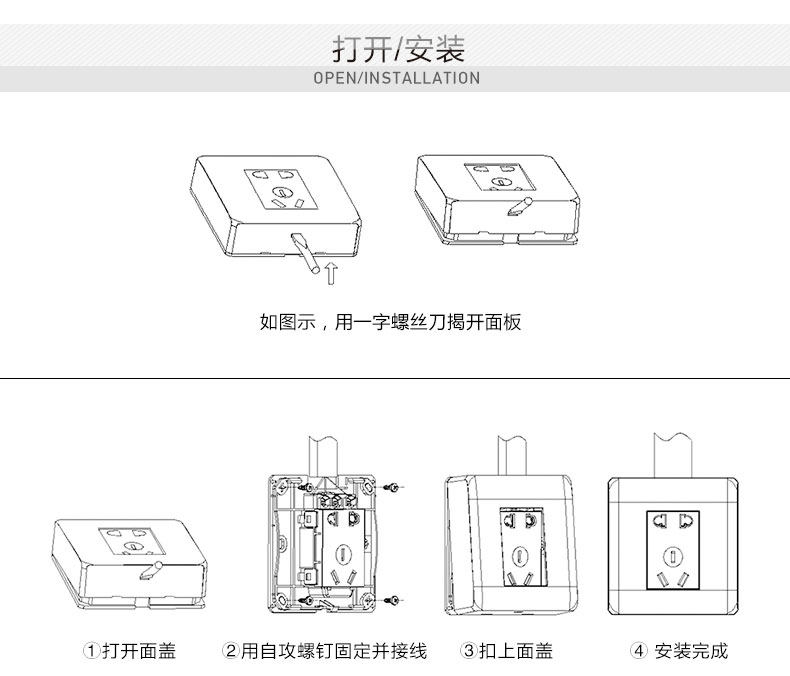 打开/安装
OPEN/INSTALLATION

如图示，用一字螺丝刀揭开面板

①打开面盖

②用自攻螺钉固定并接线

③扣上面盖

④ 安装完成