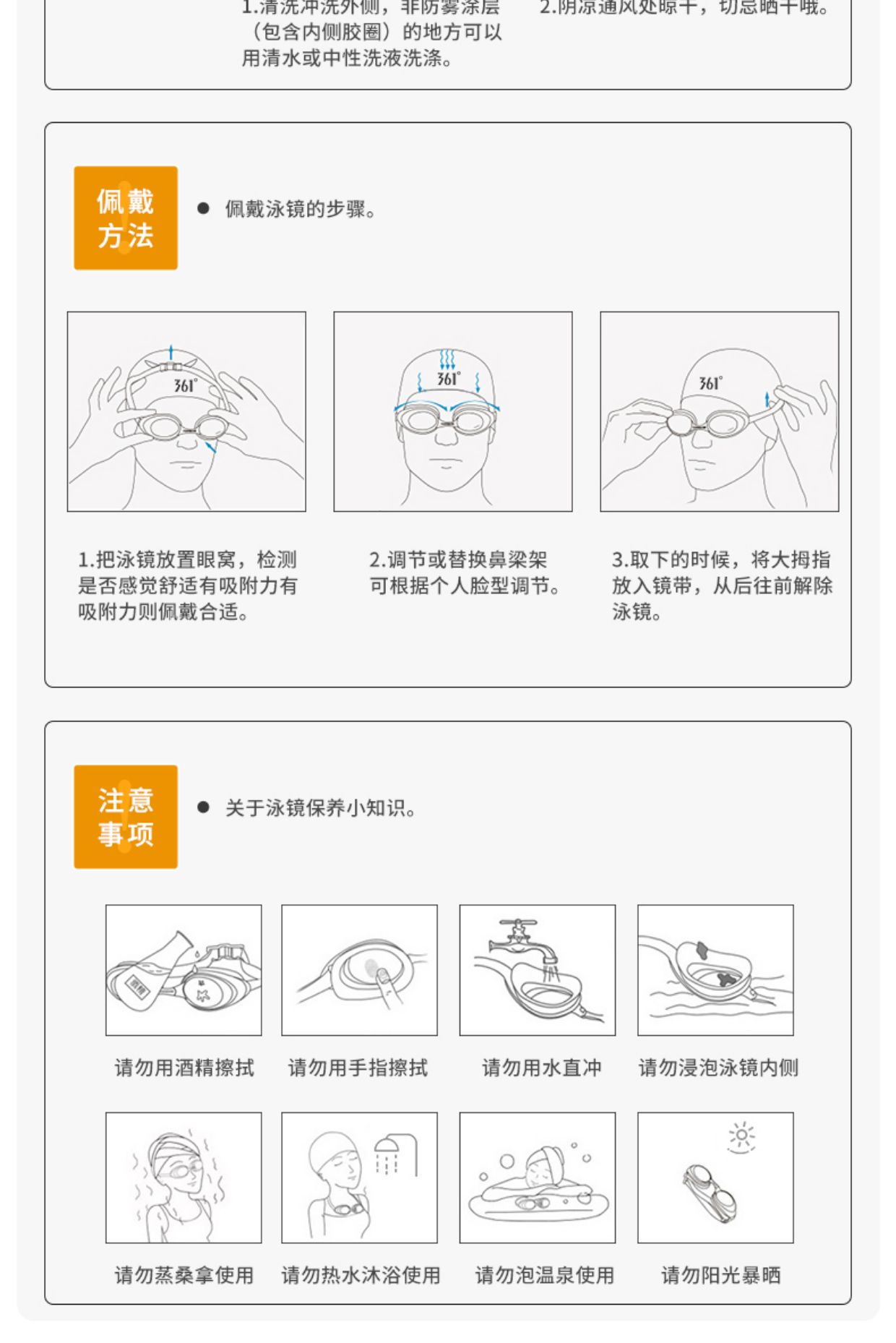 1.清洗冲洗外侧，非防雾涂层（包含内侧胶圈）的地方可以用清水或中性洗液洗涤。

2.阴凉通风处晾干，切忌晒干哦。

佩戴方法

● 佩戴泳镜的步骤。

361°

361°

361°

1.把泳镜放置眼窝，检测是否感觉舒适有吸附力有吸附力则佩戴合适。

2.调节或替换鼻梁架可根据个人脸型调节。

3.取下的时候，将大拇指放入镜带，从后往前解除泳镜。

注意事项

● 关于泳镜保养小知识。

酒精

请勿用酒精擦拭

请勿用手指擦拭

请勿用水直冲

请勿浸泡泳镜内侧

请勿蒸桑拿使用

请勿热水沐浴使用

请勿泡温泉使用

请勿阳光暴晒