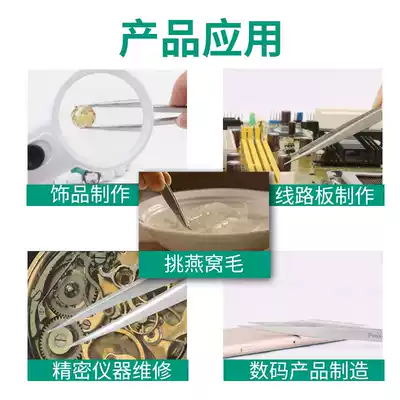 产品应用

饰品制作

线路板制作

挑燕窝毛

精密仪器维修

数码产品制造