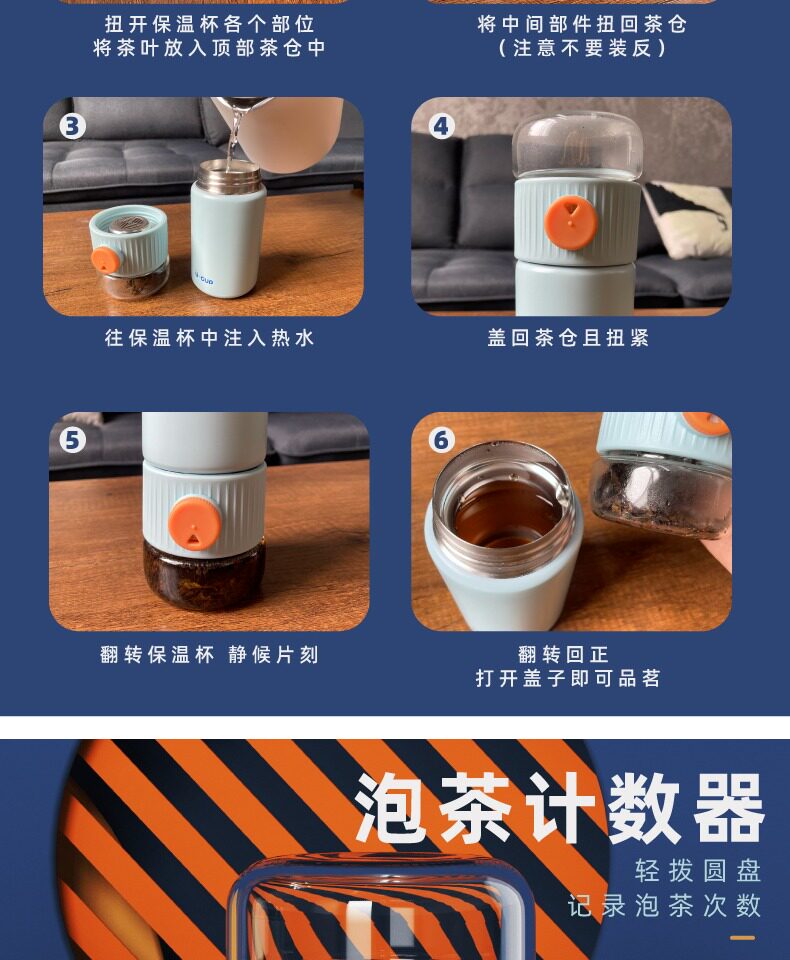 扭开保温杯各个部位
将茶叶放入顶部茶仓中

将中间部件扭回茶仓
（注意不要装反）

3

往保温杯中注入热水

4

盖回茶仓且扭紧

5

翻转保温杯 静候片刻

6

翻转回正
打开盖子即可品茗

泡茶计数器

轻拨圆盘
记录泡茶次数