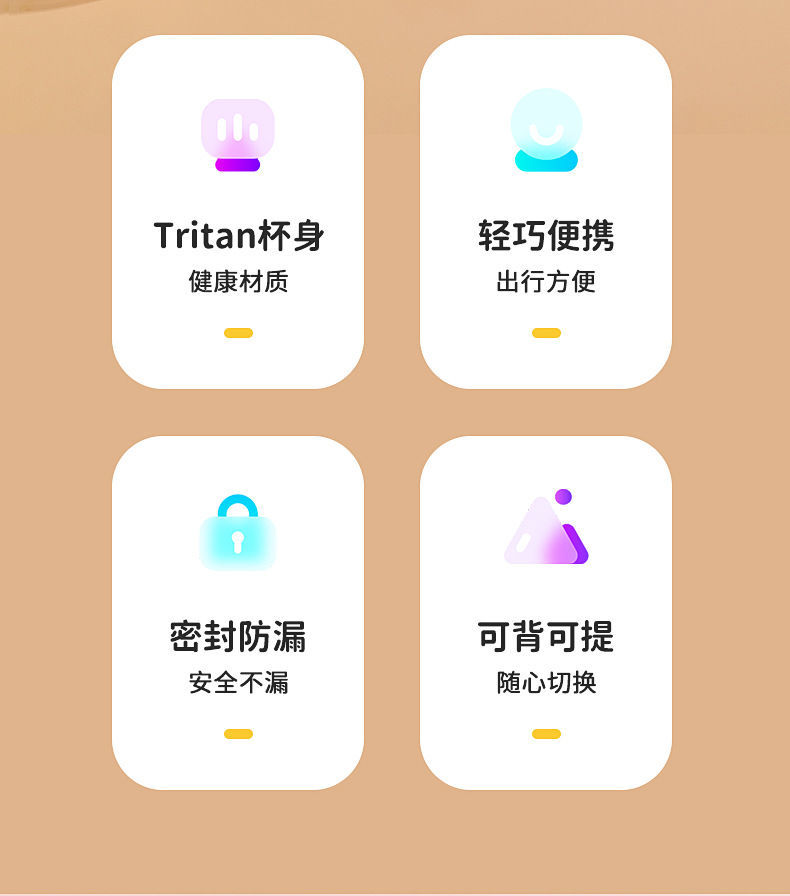 Tritan杯身
健康材质

轻巧便携
出行方便

密封防漏
安全不漏

可背可提
随心切换