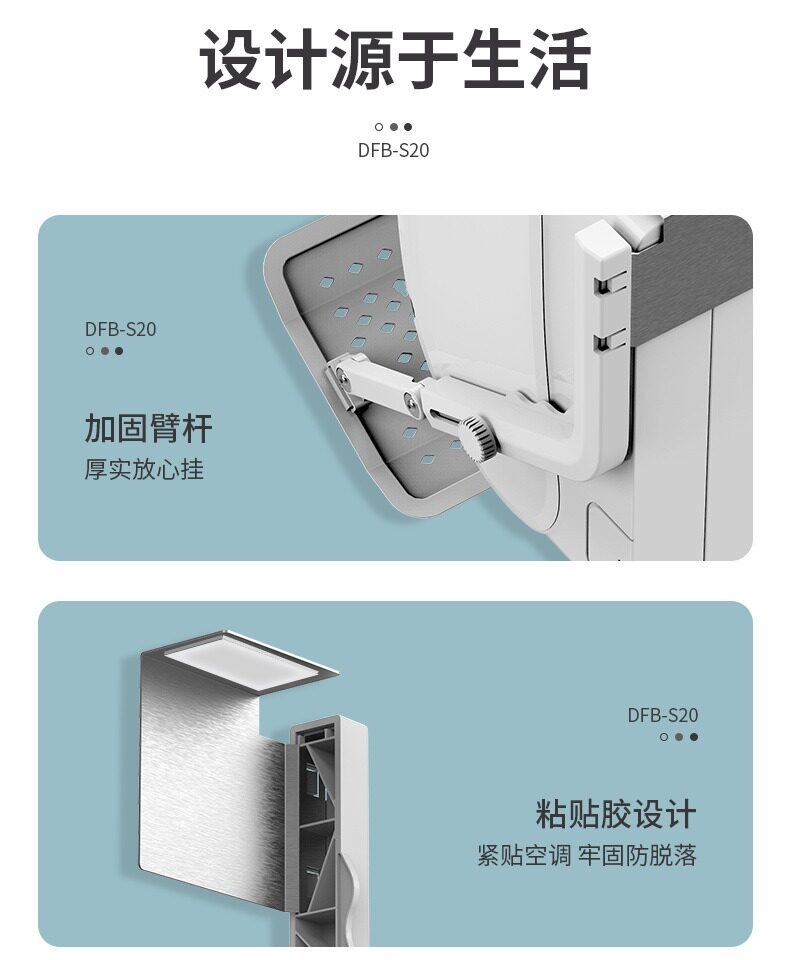 设计源于生活

DFB-S20

DFB-S20

加固臂杆
厚实放心挂

DFB-S20

粘贴胶设计
紧贴空调 牢固防脱落