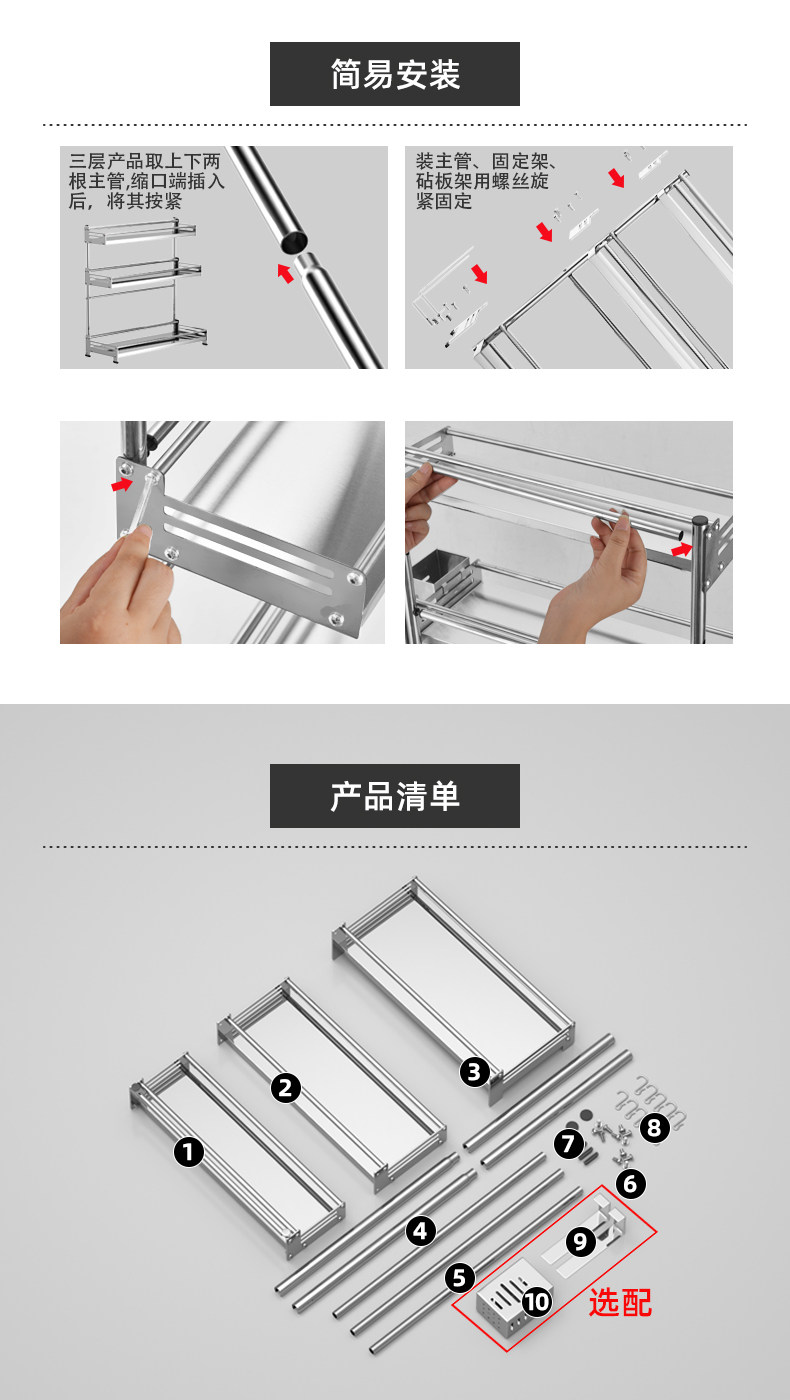 简易安装

三层产品取上下两根主管,缩口端插入后，将其按紧

装主管、固定架、砧板架用螺丝旋紧固定

产品清单

1
2
3
4
5
6
7
8
9
10
选配